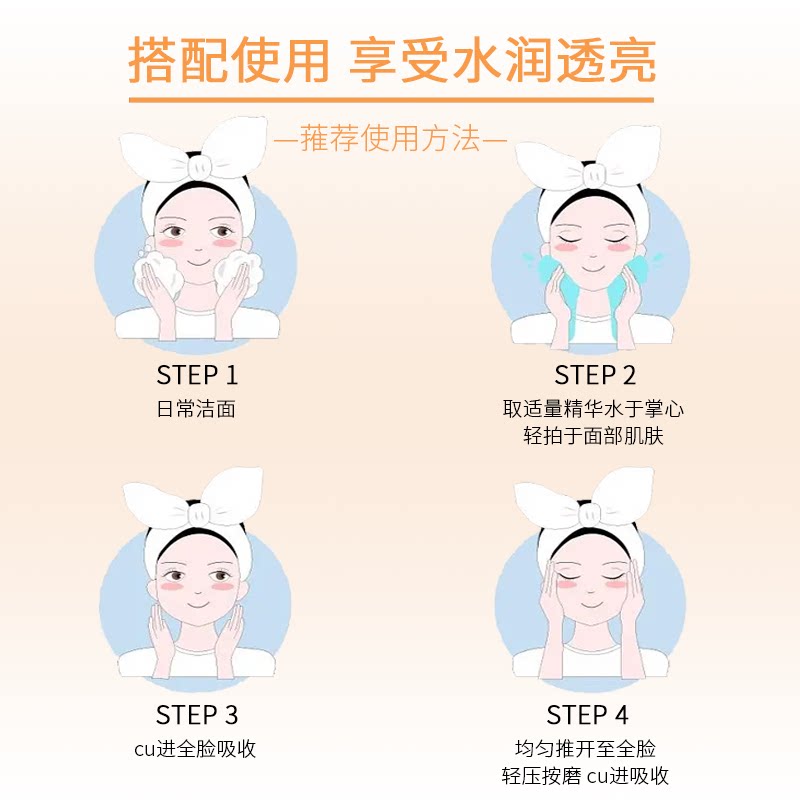 搭配使用 享受水润透亮

—推荐使用方法—

STEP 1
日常洁面

STEP 2
取适量精华水于掌心
轻拍于面部肌肤

STEP 3
cu进全脸吸收

STEP 4
均匀推开至全脸
轻压按磨 cu进吸收