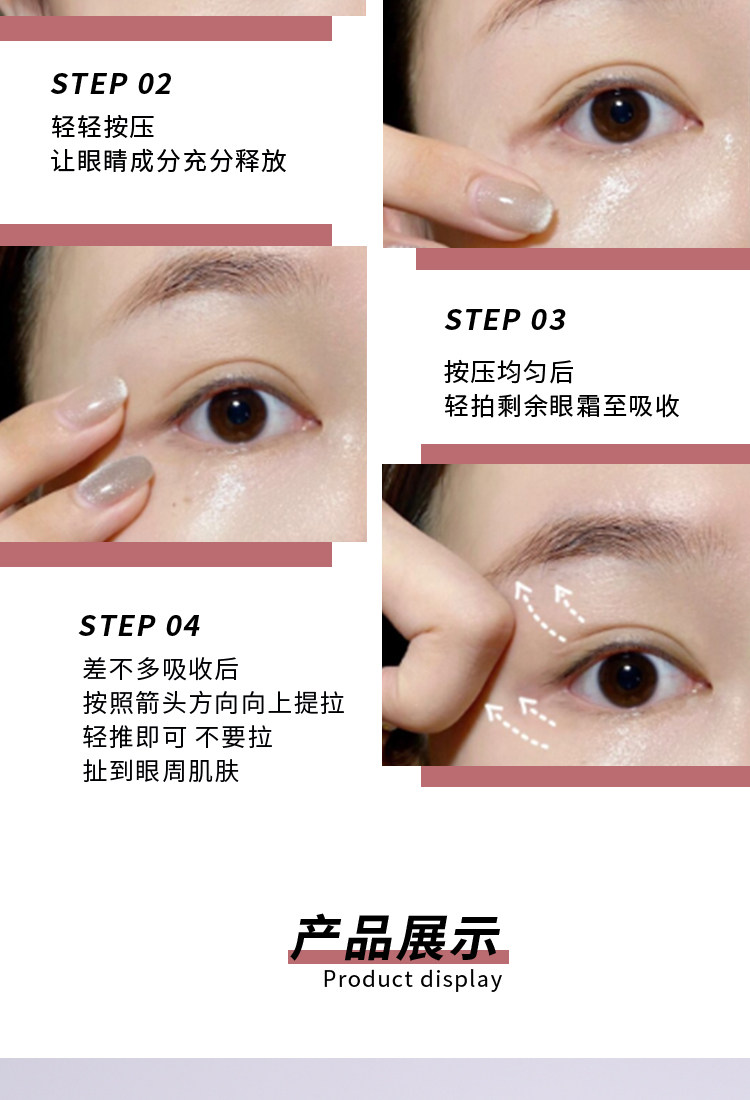 STEP 02
轻轻按压
让眼睛成分充分释放

STEP 03
按压均匀后
轻拍剩余眼霜至吸收

STEP 04
差不多吸收后
按照箭头方向向上提拉
轻推即可 不要拉
扯到眼周肌肤

产品展示
Product display