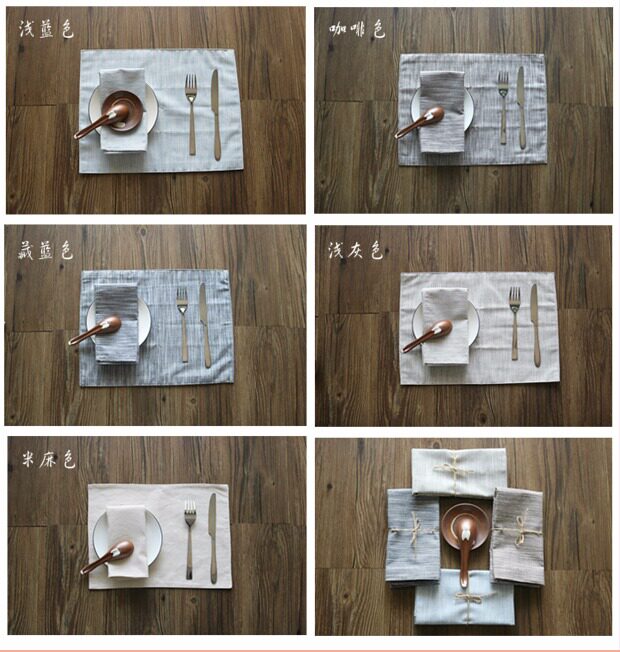 浅蓝色

咖啡色

藏蓝色

浅灰色

米麻色