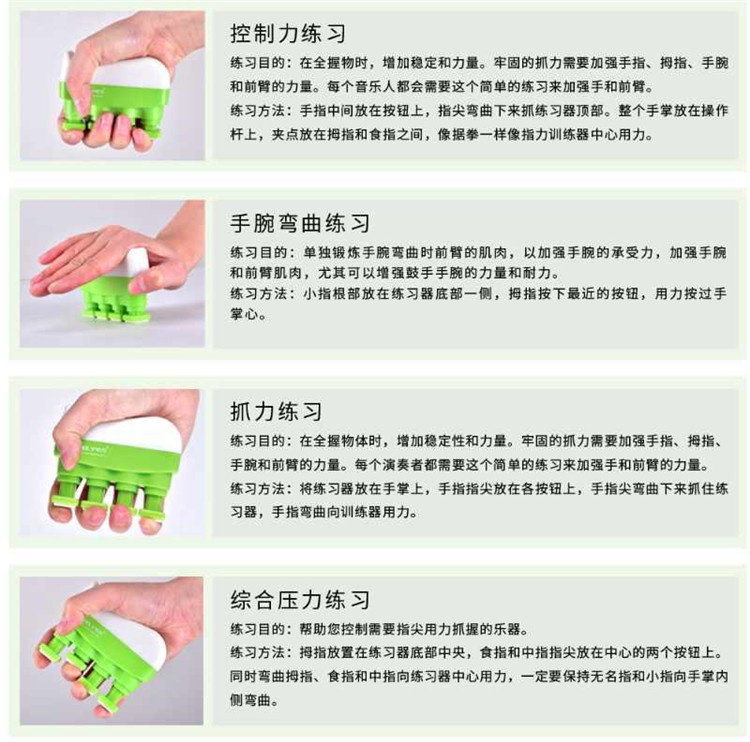 控制力练习

练习目的：在全握物时，增加稳定和力量。牢固的抓力需要加强手指、拇指、手腕和前臂的力量。每个音乐人都会需要这个简单的练习来加强手和前臂。

练习方法：手指中间放在按钮上，指尖弯曲下来抓练习器顶部。整个手掌放在操作杆上，夹点放在拇指和食指之间，像据拳一样像指力训练器中心用力。

手腕弯曲练习

练习目的：单独锻炼手腕弯曲时前臂的肌肉，以加强手腕的承受力，加强手腕和前臂肌肉，尤其可以增强鼓手手腕的力量和耐力。

练习方法：小指根部放在练习器底部一侧，拇指按下最近的按钮，用力按过手掌心。

抓力练习

练习目的：在全握物体时，增加稳定性和力量。牢固的抓力需要加强手指、拇指、手腕和前臂的力量。每个演奏者都需要这个简单的练习来加强手和前臂的力量。

练习方法：将练习器放在手掌上，手指指尖放在各按钮上，手指尖弯曲下来抓住练习器，手指弯曲向训练器用力。

综合压力练习

练习目的：帮助您控制需要指尖用力抓握的乐器。

练习方法：拇指放置在练习器底部中央，食指和中指指尖放在中心的两个按钮上。同时弯曲拇指、食指和中指向练习器中心用力，一定要保持无名指和小指向手掌内侧弯曲。