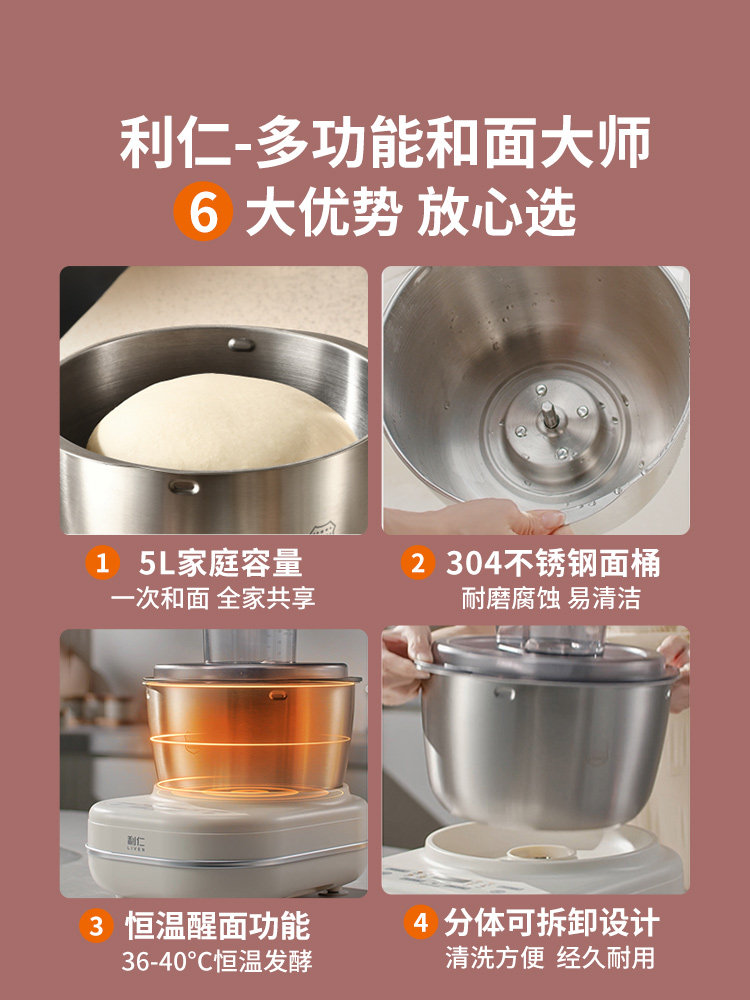 利仁-多功能和面大师
6 大优势 放心选

1 5L家庭容量
一次和面 全家共享

2 304不锈钢面桶
耐磨腐蚀 易清洁

利仁
LIVEN

3 恒温醒面功能
36-40°C恒温发酵

4 分体可拆卸设计
清洗方便 经久耐用