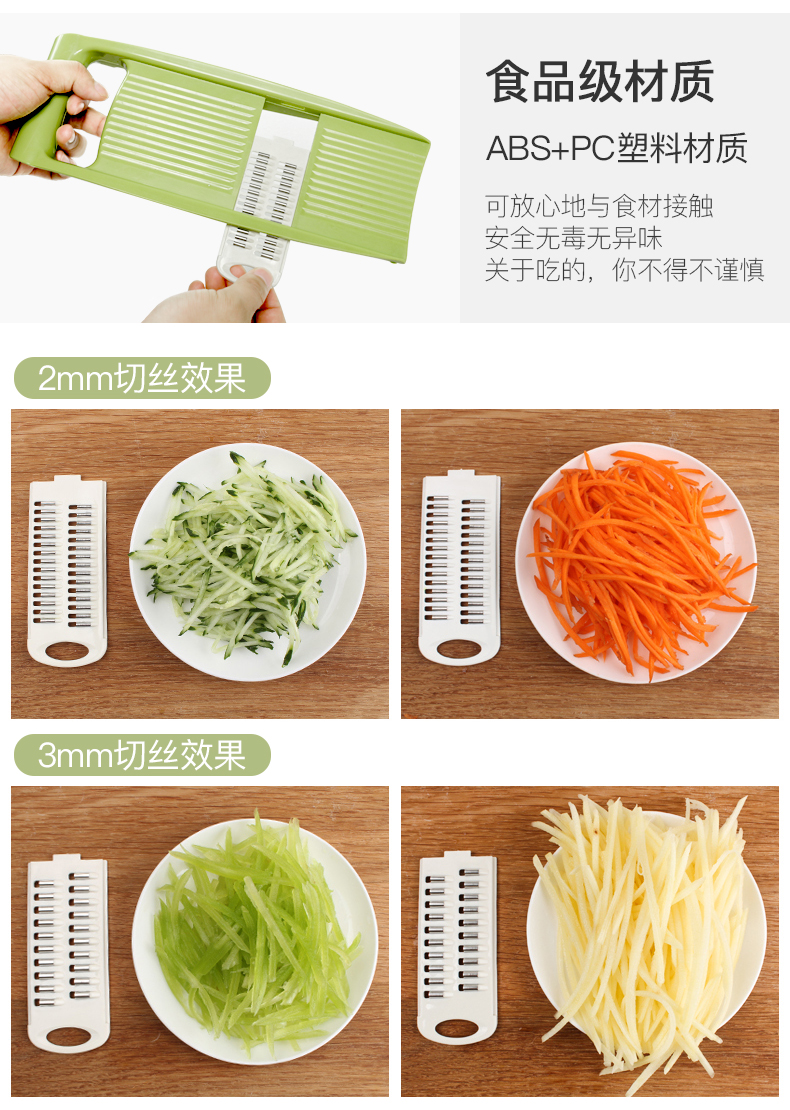 食品级材质

ABS+PC塑料材质

可放心地与食材接触
安全无毒无异味
关于吃的，你不得不谨慎

2mm切丝效果

3mm切丝效果