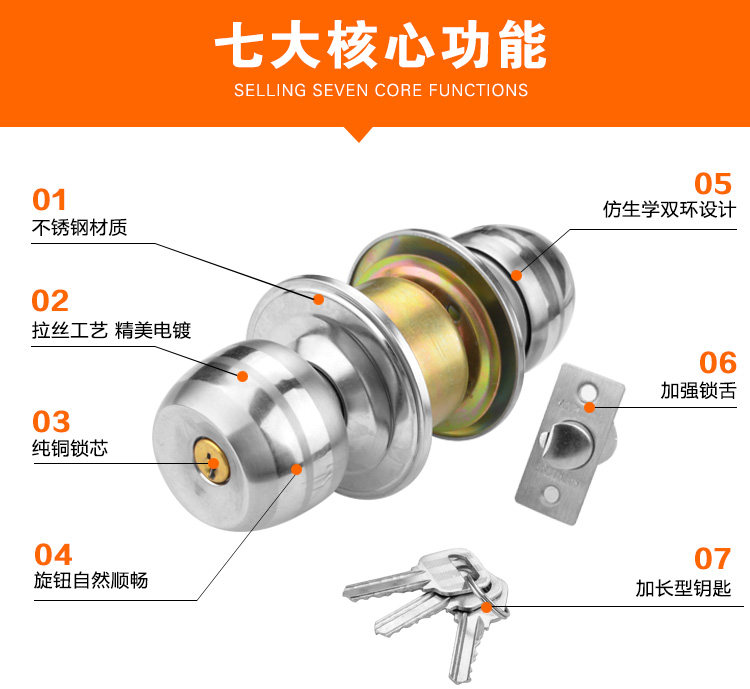 七大核心功能
SELLING SEVEN CORE FUNCTIONS

01
不锈钢材质

02
拉丝工艺 精美电镀

03
纯铜锁芯

04
旋钮自然顺畅

05
仿生学双环设计

06
加强锁舌

07
加长型钥匙