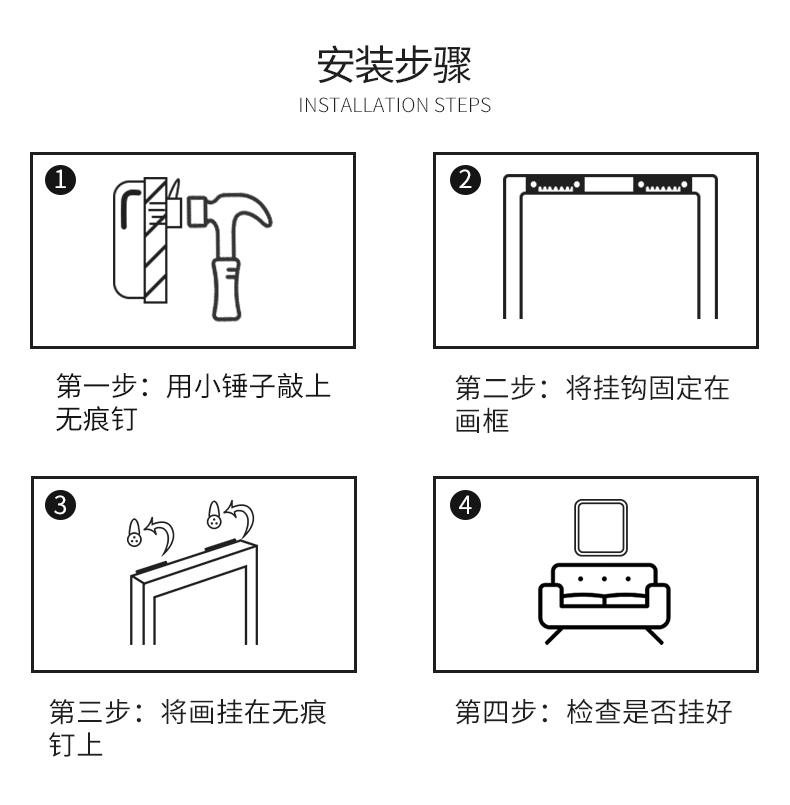 安装步骤
INSTALLATION STEPS

1

第一步：用小锤子敲上无痕钉

2

第二步：将挂钩固定在画框

3

第三步：将画挂在无痕钉上

4

第四步：检查是否挂好