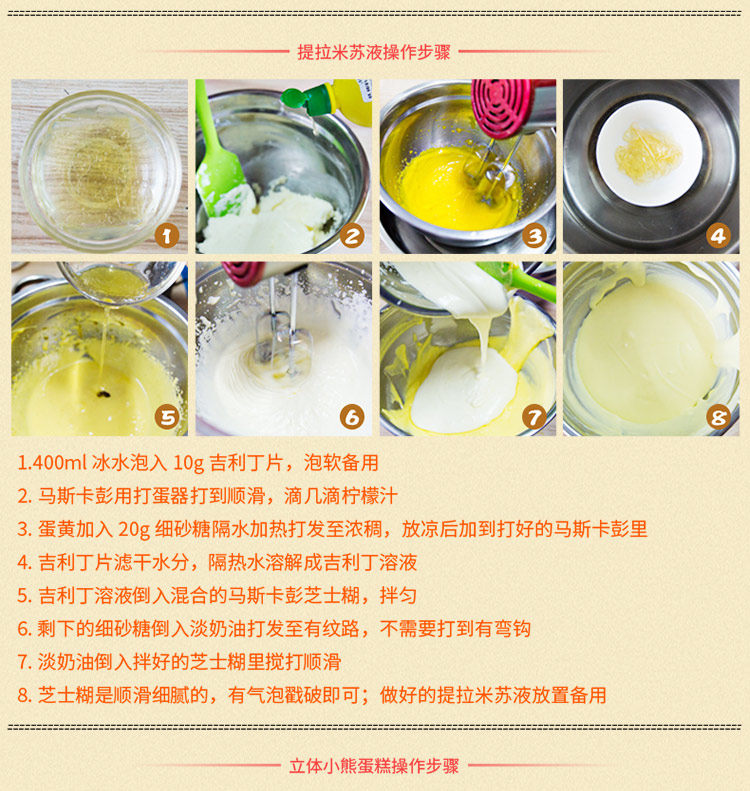 提拉米苏液操作步骤

1

2

3

4

5

6

7

8

1.400ml 冰水泡入 10g 吉利丁片，泡软备用

2. 马斯卡彭用打蛋器打到顺滑，滴几滴柠檬汁

3. 蛋黄加入 20g 细砂糖隔水加热打发至浓稠，放凉后加到打好的马斯卡彭里

4. 吉利丁片滤干水分，隔热水溶解成吉利丁溶液

5. 吉利丁溶液倒入混合的马斯卡彭芝士糊，拌匀

6. 剩下的细砂糖倒入淡奶油打发至有纹路，不需要打到有弯钩

7. 淡奶油倒入拌好的芝士糊里搅打顺滑

8. 芝士糊是顺滑细腻的，有气泡戳破即可；做好的提拉米苏液放置备用

立体小熊蛋糕操作步骤