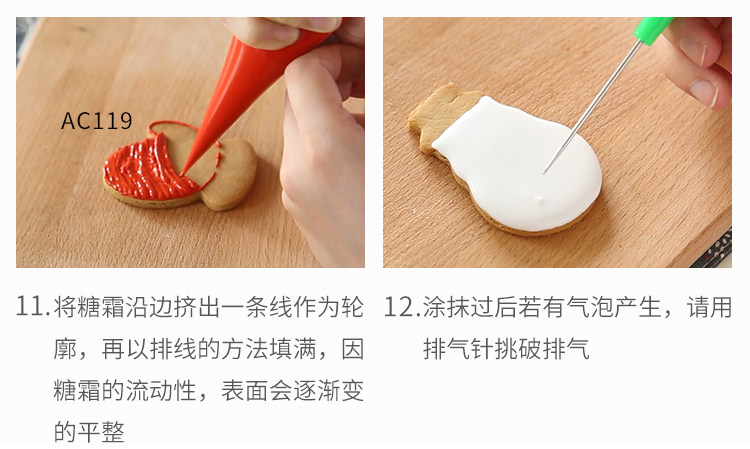 AC119

11.将糖霜沿边挤出一条线作为轮廓，再以排线的方法填满，因糖霜的流动性，表面会逐渐变的平整

12.涂抹过后若有气泡产生，请用排气针挑破排气