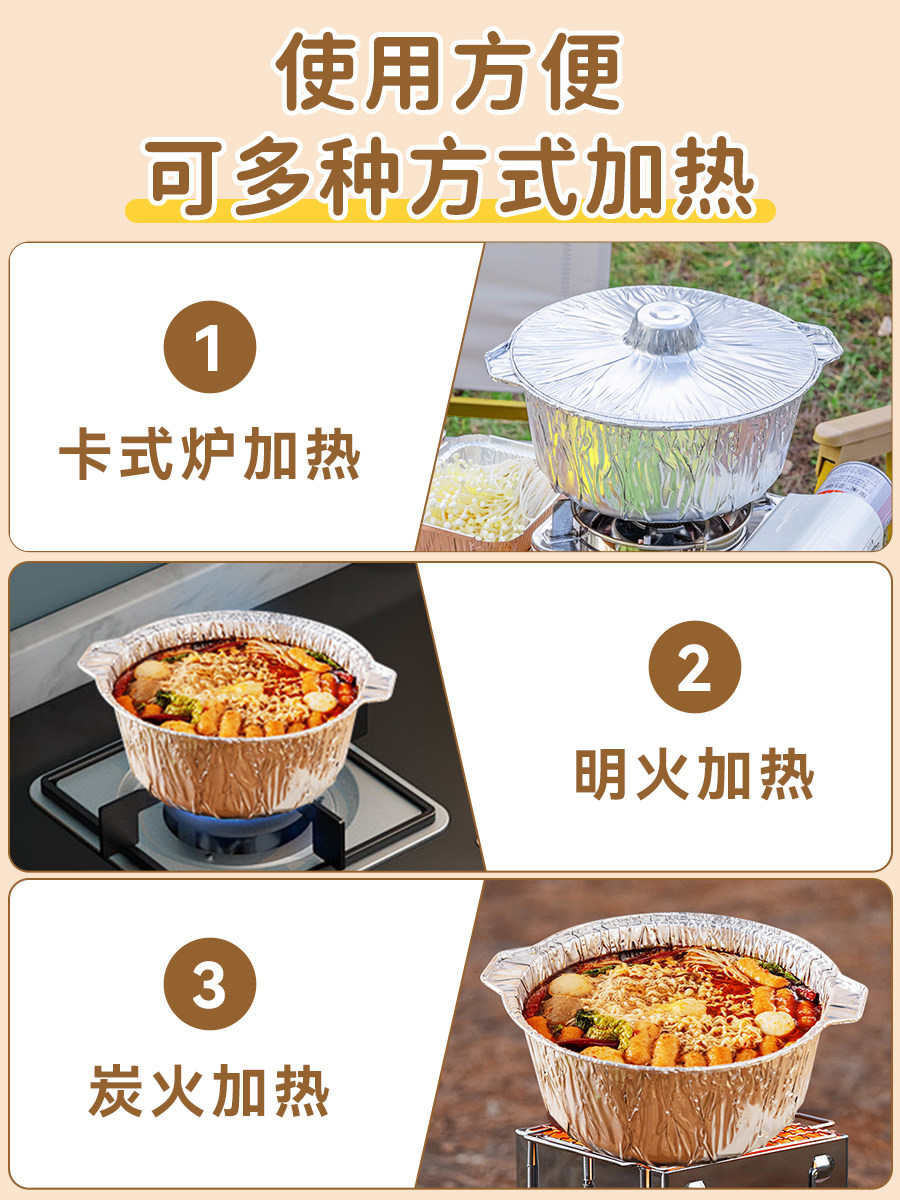 使用方便
可多种方式加热

1
卡式炉加热

2
明火加热

3
炭火加热