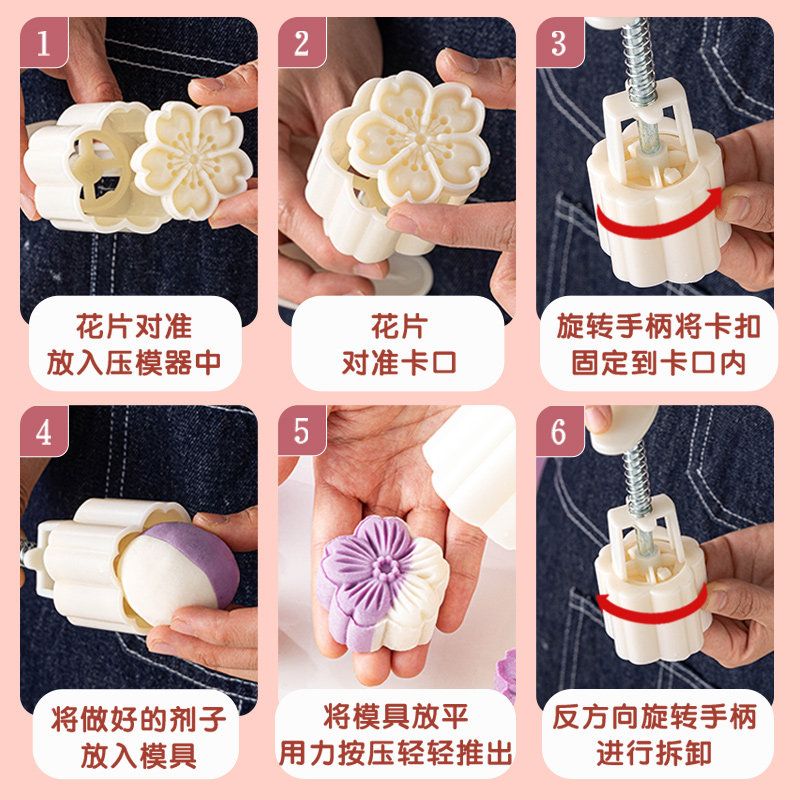 1
花片对准
放入压模器中

2
花片
对准卡口

3
旋转手柄将卡扣
固定到卡口内

4
将做好的剂子
放入模具

5
将模具放平
用力按压轻轻推出

6
反方向旋转手柄
进行拆卸