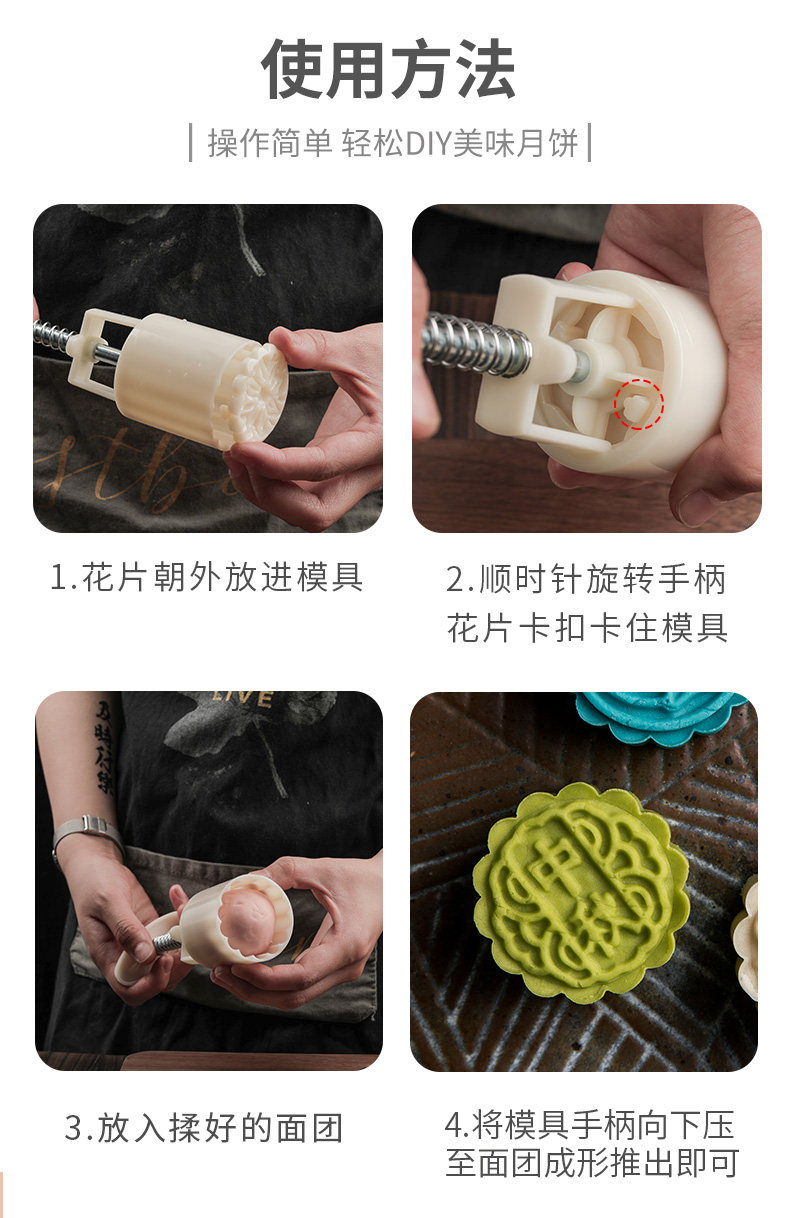 使用方法

| 操作简单 轻松DIY美味月饼 |

1.花片朝外放进模具

2.顺时针旋转手柄
花片卡扣卡住模具

LIVE

3.放入揉好的面团

中秋

4.将模具手柄向下压
至面团成形推出即可