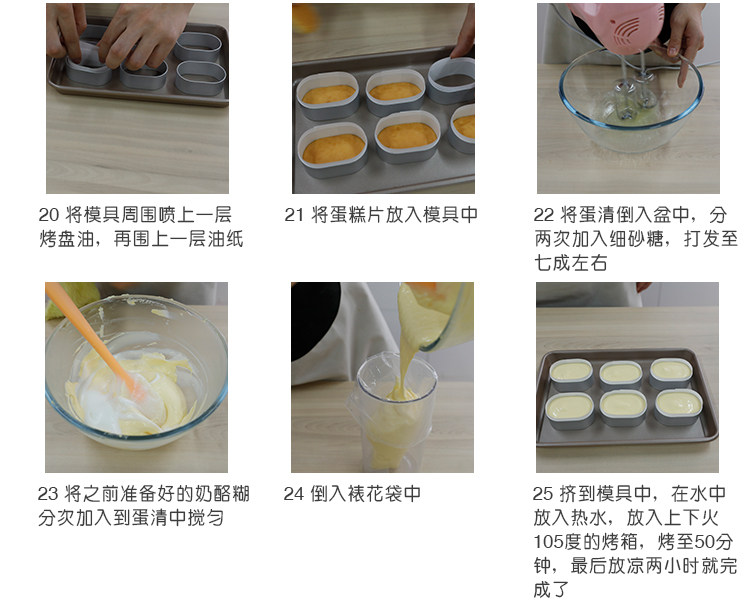 20 将模具周围喷上一层烤盘油，再围上一层油纸

21 将蛋糕片放入模具中

22 将蛋清倒入盆中，分两次加入细砂糖，打发至七成左右

23 将之前准备好的奶酪糊分次加入到蛋清中搅匀

24 倒入裱花袋中

25 挤到模具中，在水中放入热水，放入上下火105度的烤箱，烤至50分钟，最后放凉两小时就完成了