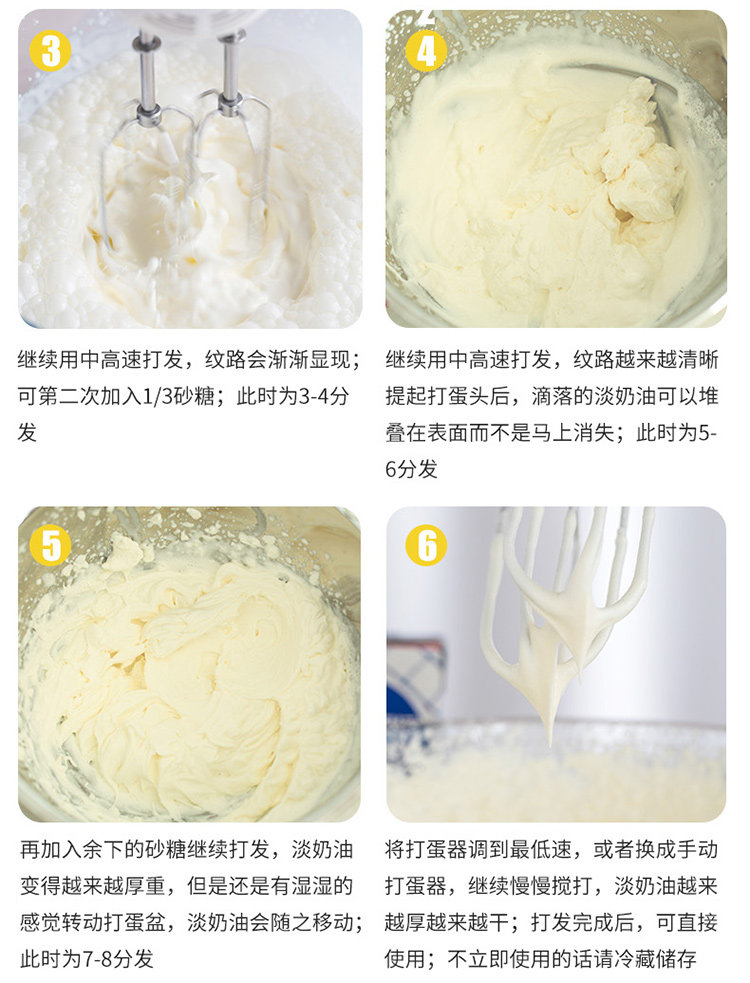 3

继续用中高速打发，纹路会渐渐显现；可第二次加入1/3砂糖；此时为3-4分发

4

继续用中高速打发，纹路越来越清晰提起打蛋头后，滴落的淡奶油可以堆叠在表面而不是马上消失；此时为5-6分发

5

再加入余下的砂糖继续打发，淡奶油变得越来越厚重，但是还是有湿湿的感觉转动打蛋盆，淡奶油会随之移动；此时为7-8分发

6

将打蛋器调到最低速，或者换成手动打蛋器，继续慢慢搅打，淡奶油越来越厚越来越干；打发完成后，可直接使用；不立即使用的话请冷藏储存