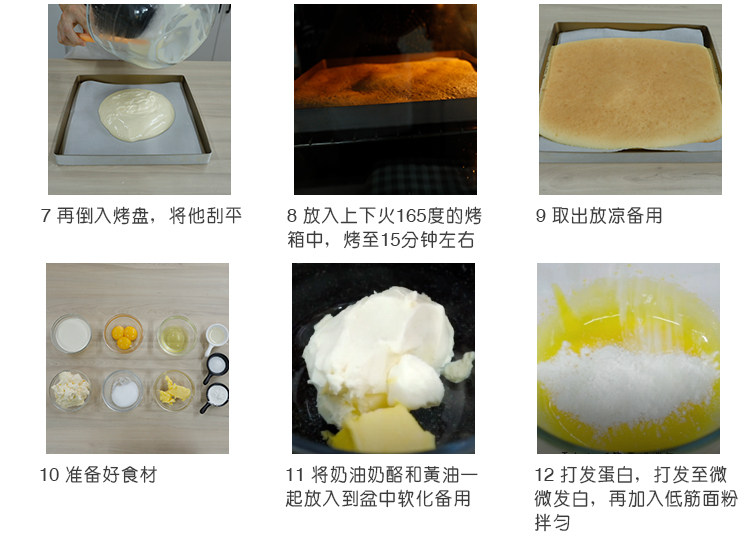 7 再倒入烤盘，将他刮平

8 放入上下火165度的烤箱中，烤至15分钟左右

9 取出放凉备用

10 准备好食材

11 将奶油奶酪和黄油一起放入到盆中软化备用

12 打发蛋白，打发至微微发白，再加入低筋面粉拌匀