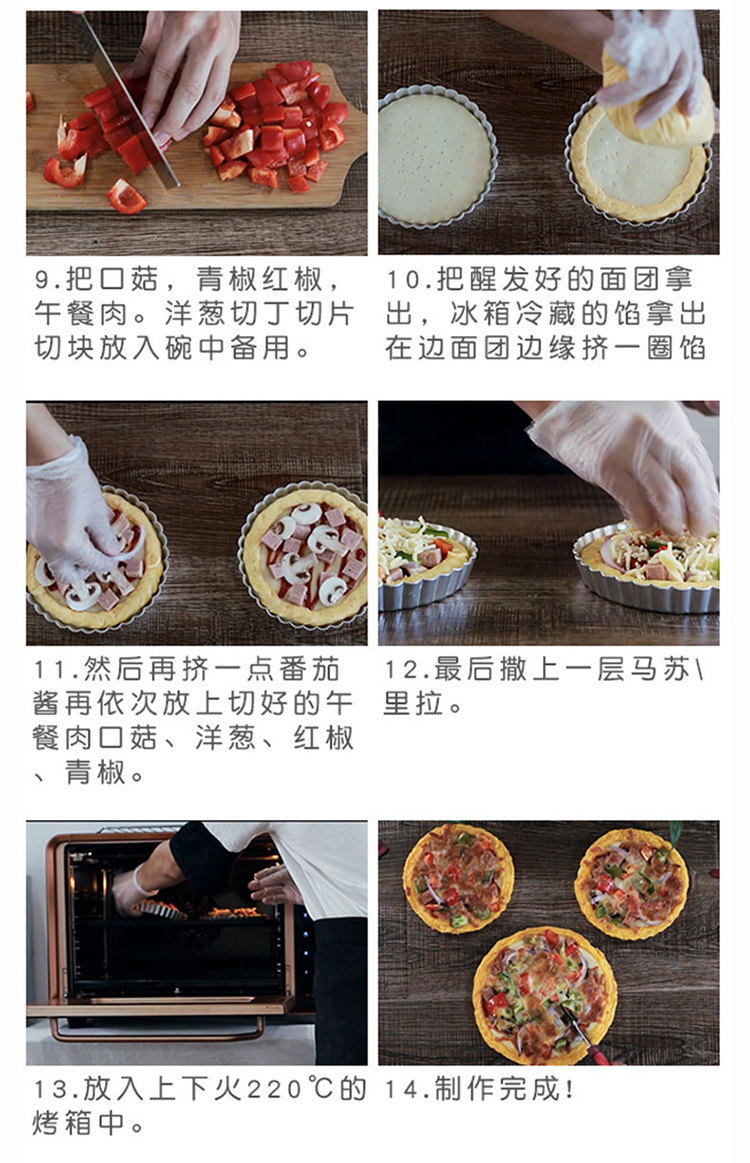 9.把口菇，青椒红椒，午餐肉。洋葱切丁切片切块放入碗中备用。

10.把醒发好的面团拿出，冰箱冷藏的馅拿出在边面团边缘挤一圈馅

11.然后再挤一点番茄酱再依次放上切好的午餐肉口菇、洋葱、红椒、青椒。

12.最后撒上一层马苏\里拉。

13.放入上下火220℃的烤箱中。

14.制作完成！