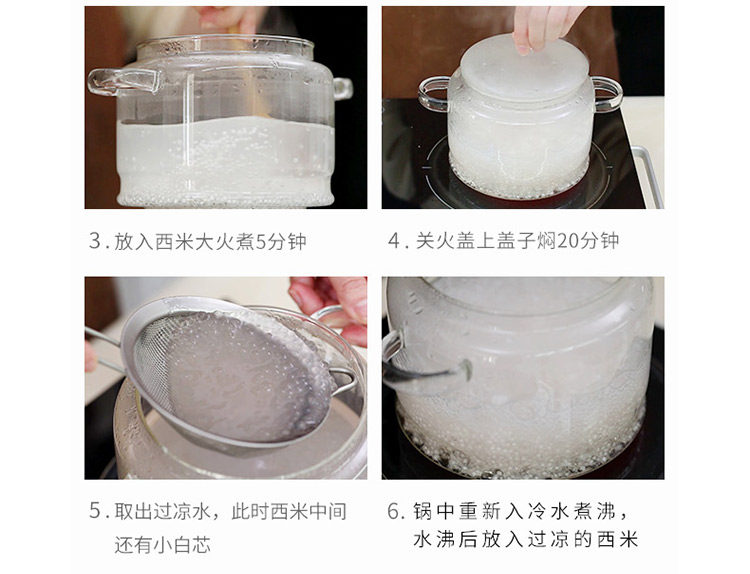 3. 放入西米大火煮5分钟

4. 关火盖上盖子焖20分钟

5. 取出过凉水，此时西米中间还有小白芯

6. 锅中重新入冷水煮沸，水沸后放入过凉的西米