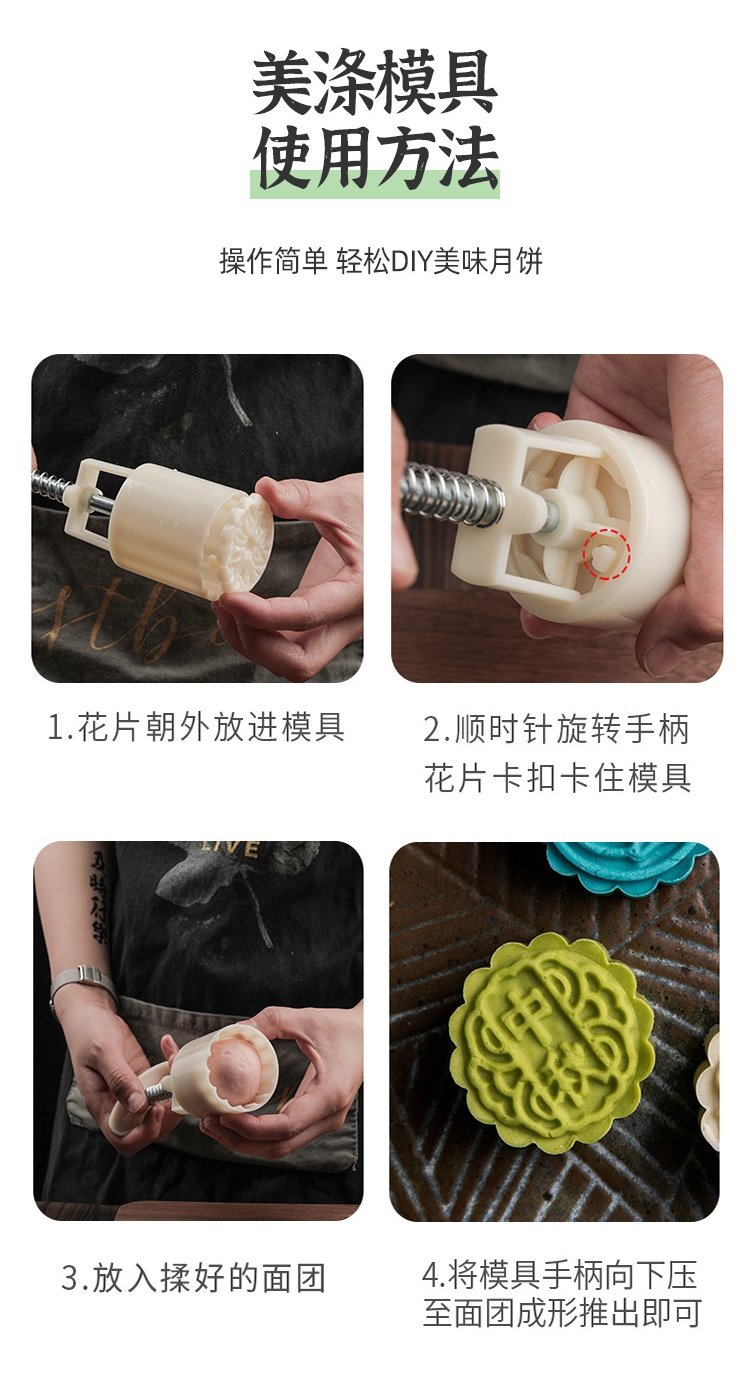 美涤模具
使用方法

操作简单 轻松DIY美味月饼

1.花片朝外放进模具

2.顺时针旋转手柄
花片卡扣卡住模具

LIVE

中秋

3.放入揉好的面团

4.将模具手柄向下压
至面团成形推出即可