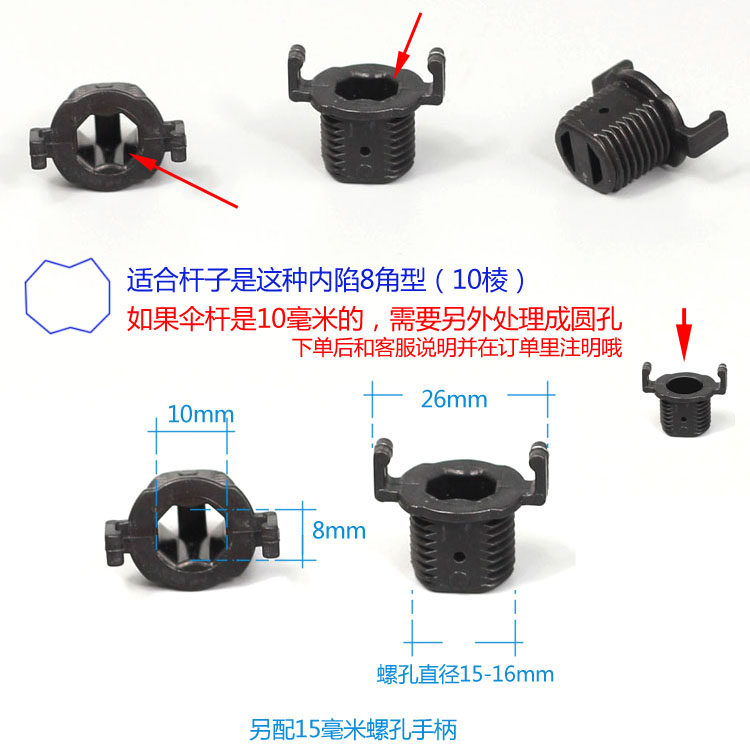 适合杆子是这种内陷8角型（10棱）

如果伞杆是10毫米的，需要另外处理成圆孔

下单后和客服说明并在订单里注明哦

10mm

26mm

8mm

螺孔直径15-16mm

另配15毫米螺孔手柄