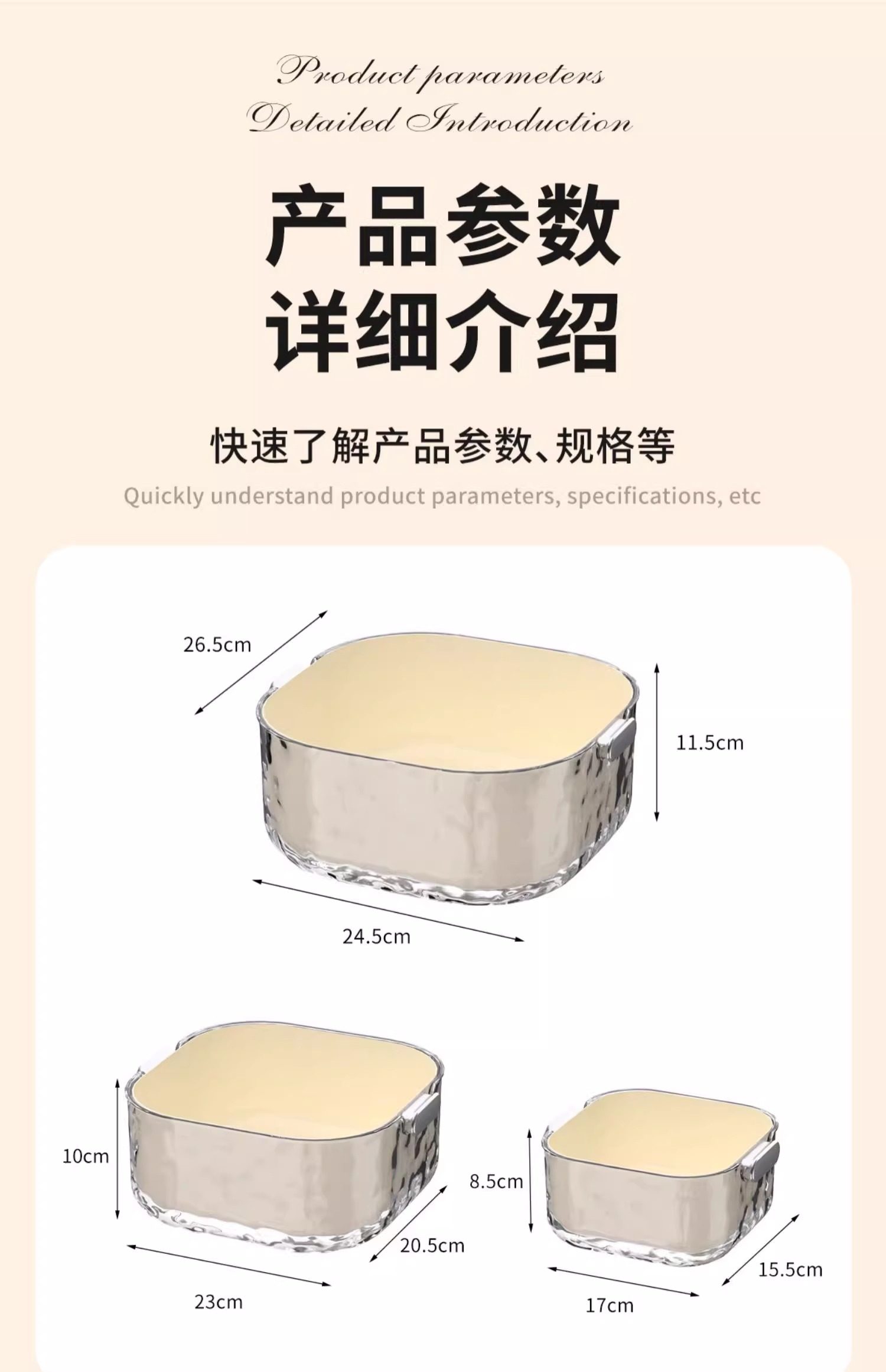 Product parameters
Detailed Introduction

产品参数
详细介绍

快速了解产品参数、规格等
Quickly understand product parameters, specifications, etc

26.5cm
11.5cm
24.5cm

10cm
20.5cm
23cm

8.5cm
15.5cm
17cm