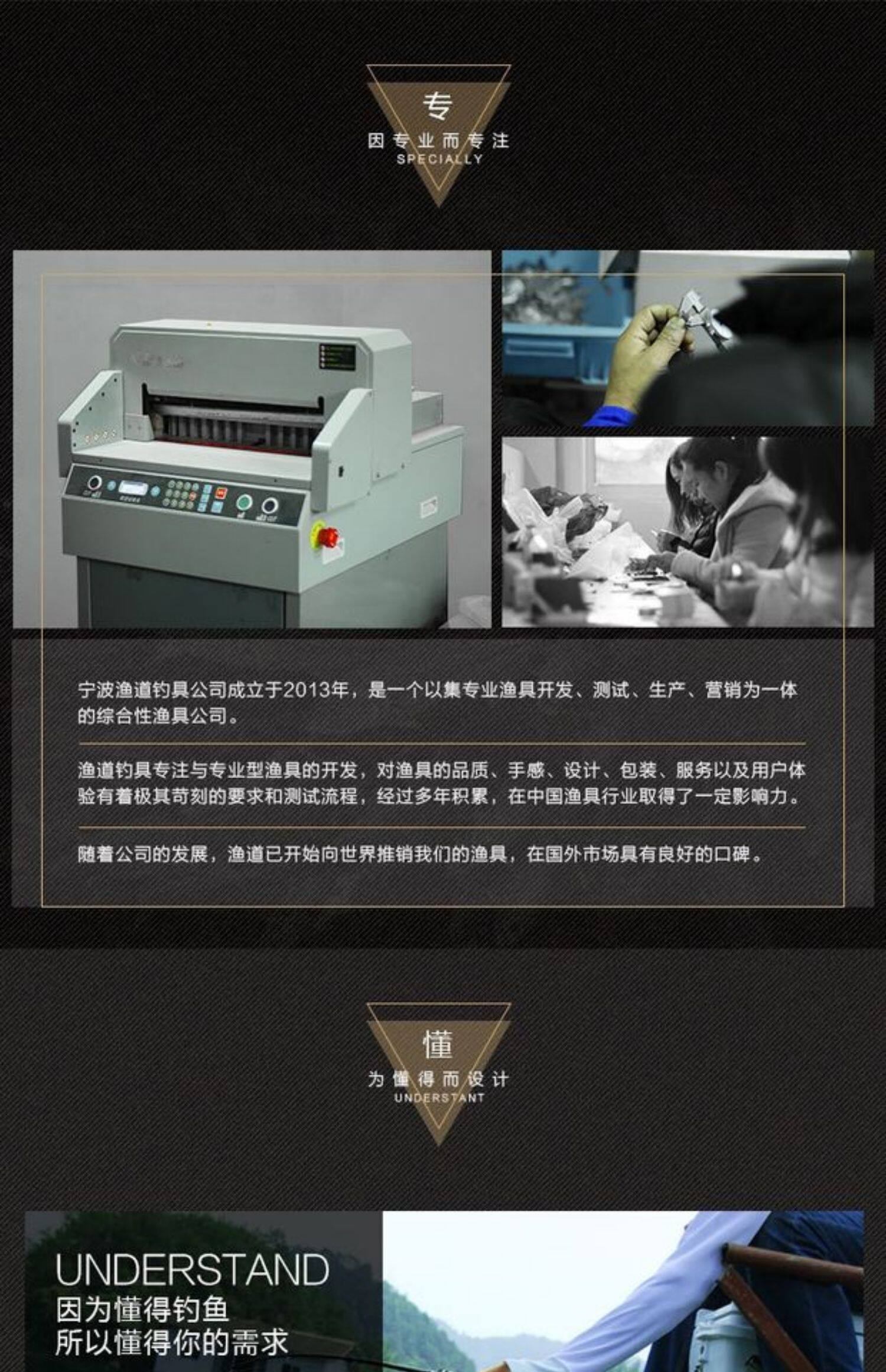 专
因专业而专注
SPECIALLY

宁波渔道钓具公司成立于2013年，是一个以集专业渔具开发、测试、生产、营销为一体的综合性渔具公司。

渔道钓具专注与专业型渔具的开发，对渔具的品质、手感、设计、包装、服务以及用户体验有着极其苛刻的要求和测试流程，经过多年积累，在中国渔具行业取得了一定影响力。

随着公司的发展，渔道已开始向世界推销我们的渔具，在国外市场具有良好的口碑。

懂
为懂得而设计
UNDERSTANT

UNDERSTAND
因为懂得钓鱼
所以懂得你的需求