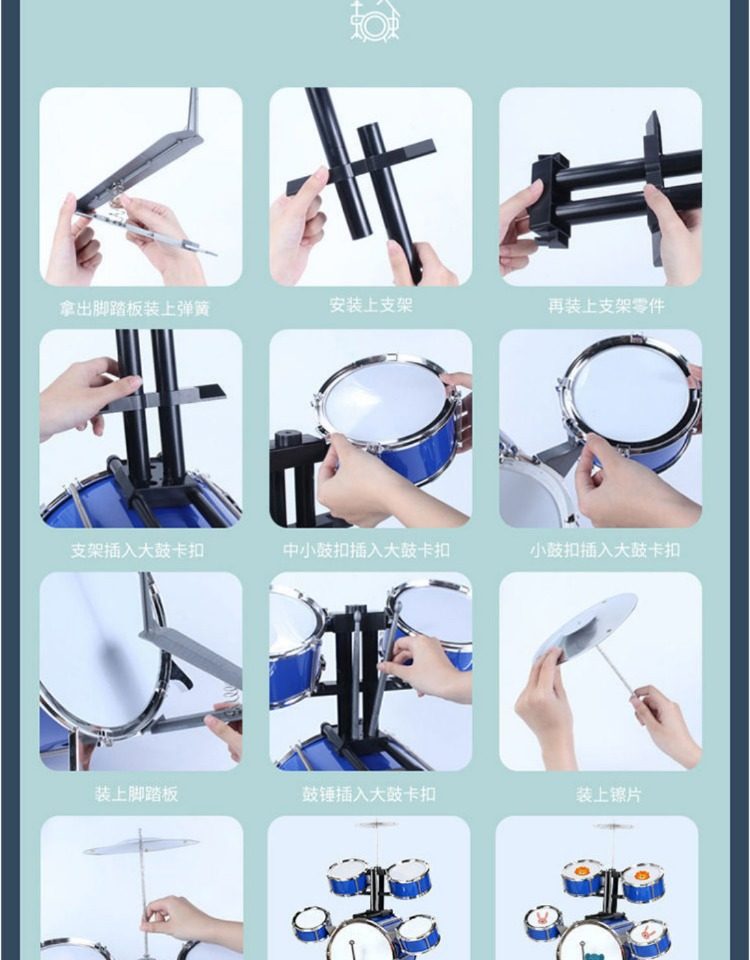 拿出脚踏板装上弹簧

安装上支架

再装上支架零件

支架插入大鼓卡扣

中小鼓扣插入大鼓卡扣

小鼓扣插入大鼓卡扣

装上脚踏板

鼓锤插入大鼓卡扣

装上镲片