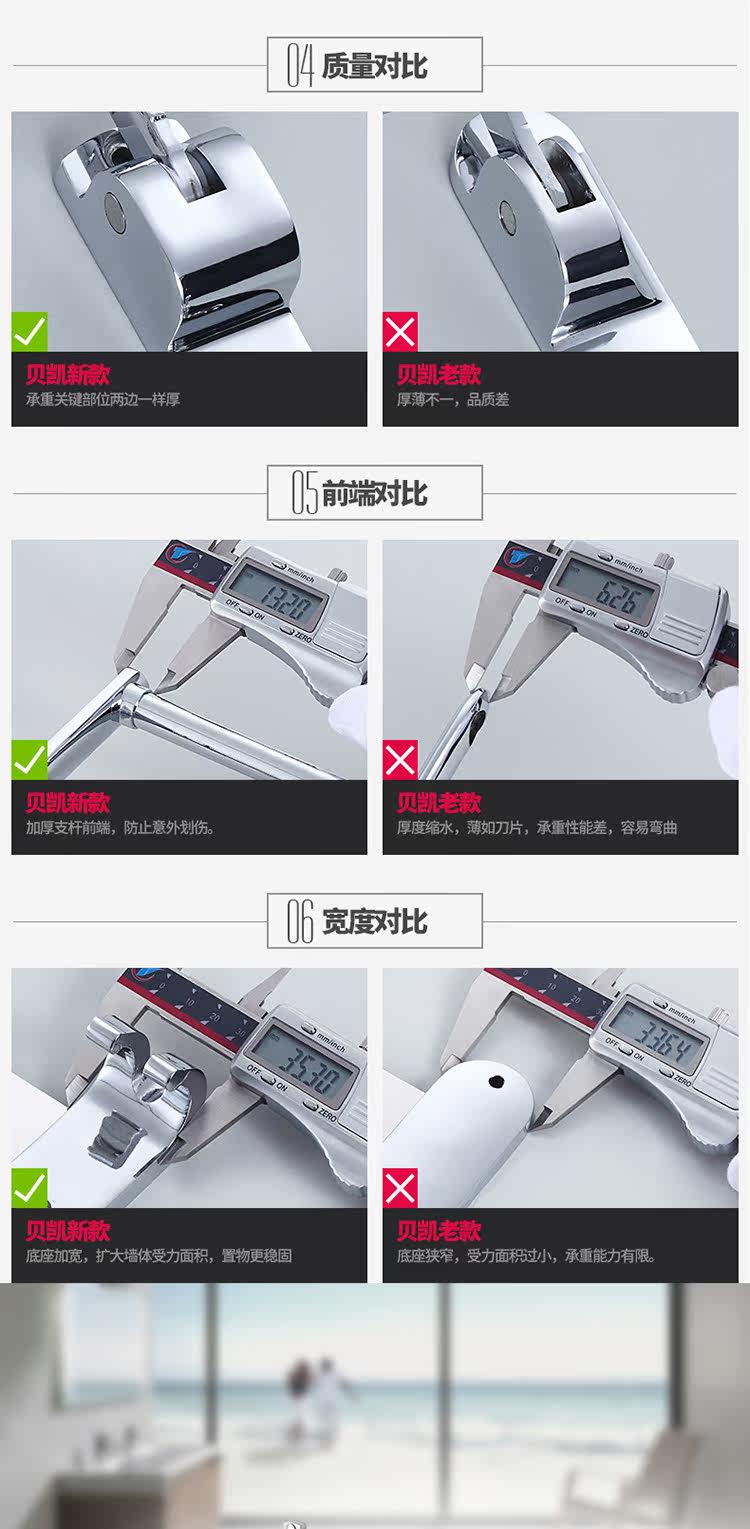 04 质量对比

贝凯新款
承重关键部位两边一样厚

贝凯老款
厚薄不一，品质差

05 前端对比

mm/inch
13.20
OFF ON ZERO

mm/inch
6.26
OFF ON ZERO

贝凯新款
加厚支杆前端，防止意外划伤。

贝凯老款
厚度缩水，薄如刀片，承重性能差，容易弯曲

06 宽度对比

mm/inch
35.30
OFF ON ZERO

mm/inch
33.64
OFF ON ZERO

贝凯新款
底座加宽，扩大墙体受力面积，置物更稳固

贝凯老款
底座狭窄，受力面积过小，承重能力有限。