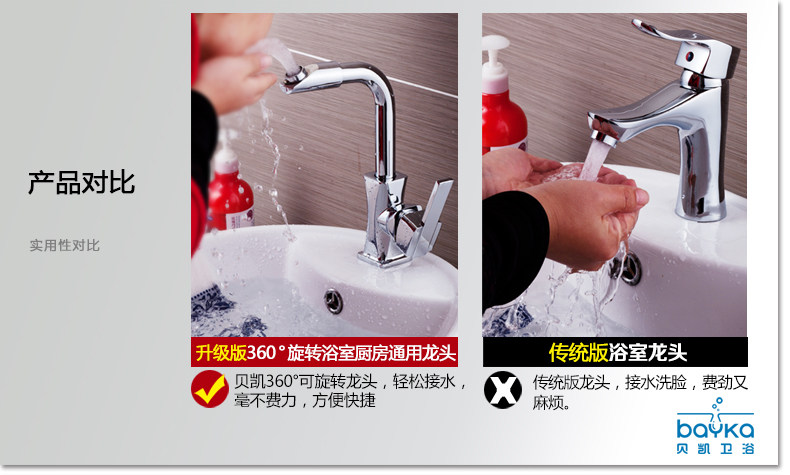 产品对比

实用性对比

升级版360°旋转浴室厨房通用龙头

贝凯360°可旋转龙头，轻松接水，毫不费力，方便快捷

传统版浴室龙头

传统版龙头，接水洗脸，费劲又麻烦。

bayka
贝凯卫浴