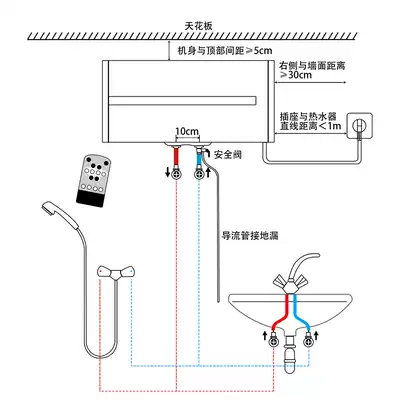 天花板

机身与顶部间距≥5cm

右侧与墙面距离
≥30cm

插座与热水器
直线距离＜1m

10cm

安全阀

导流管接地漏