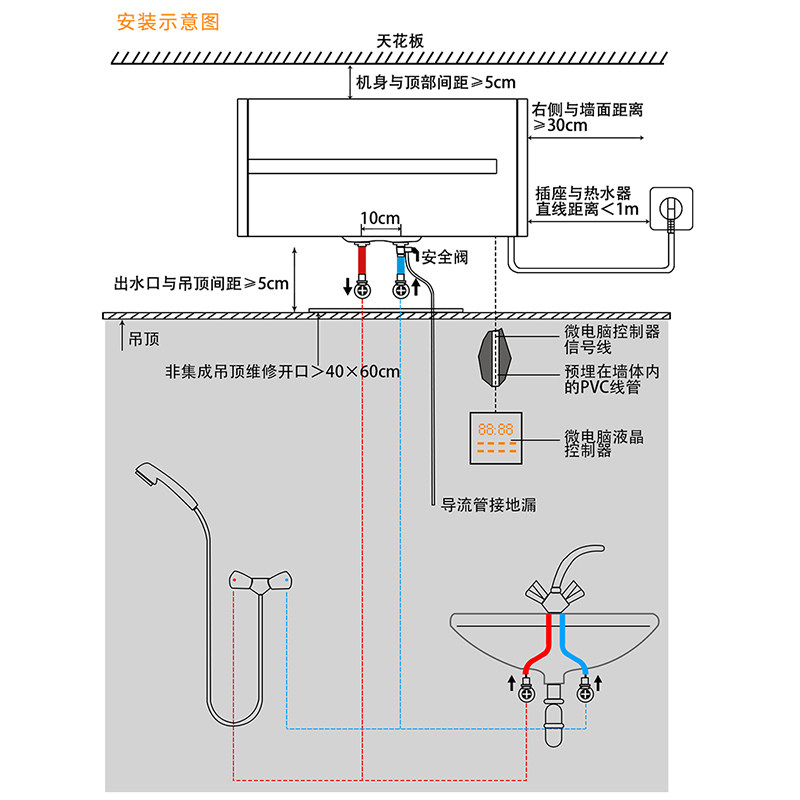 安装示意图

天花板

机身与顶部间距≥5cm

右侧与墙面距离≥30cm

插座与热水器直线距离<1m

10cm

安全阀

出水口与吊顶间距≥5cm

吊顶

非集成吊顶维修开口>40×60cm

微电脑控制器信号线

预埋在墙体内的PVC线管

88:88

微电脑液晶控制器

导流管接地漏