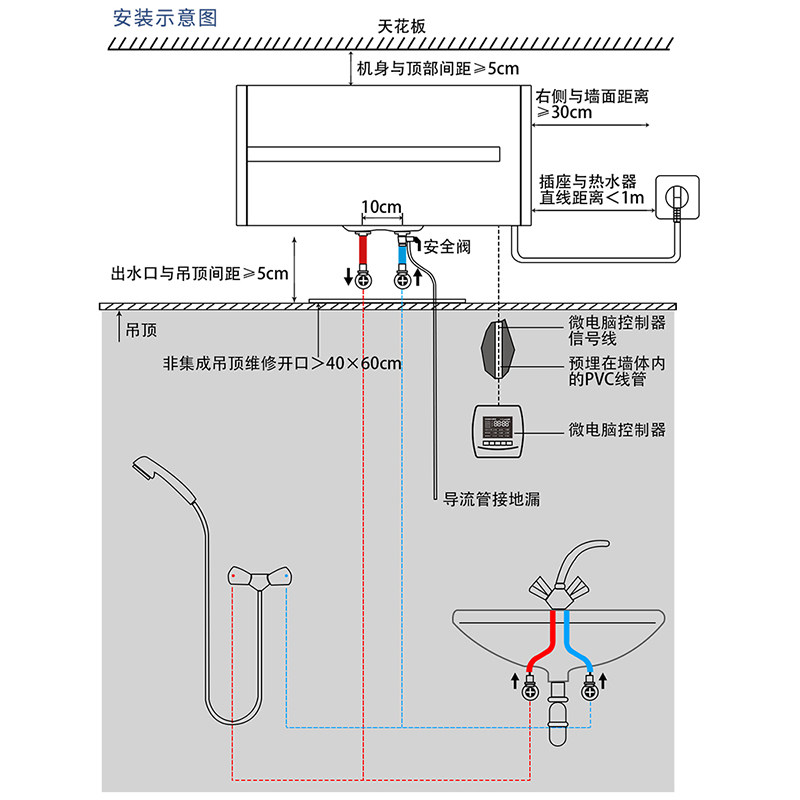 安装示意图

天花板

机身与顶部间距≥5cm

右侧与墙面距离≥30cm

插座与热水器直线距离＜1m

10cm

安全阀

出水口与吊顶间距≥5cm

吊顶

非集成吊顶维修开口＞40×60cm

微电脑控制器信号线

预埋在墙体内的PVC线管

微电脑控制器

导流管接地漏