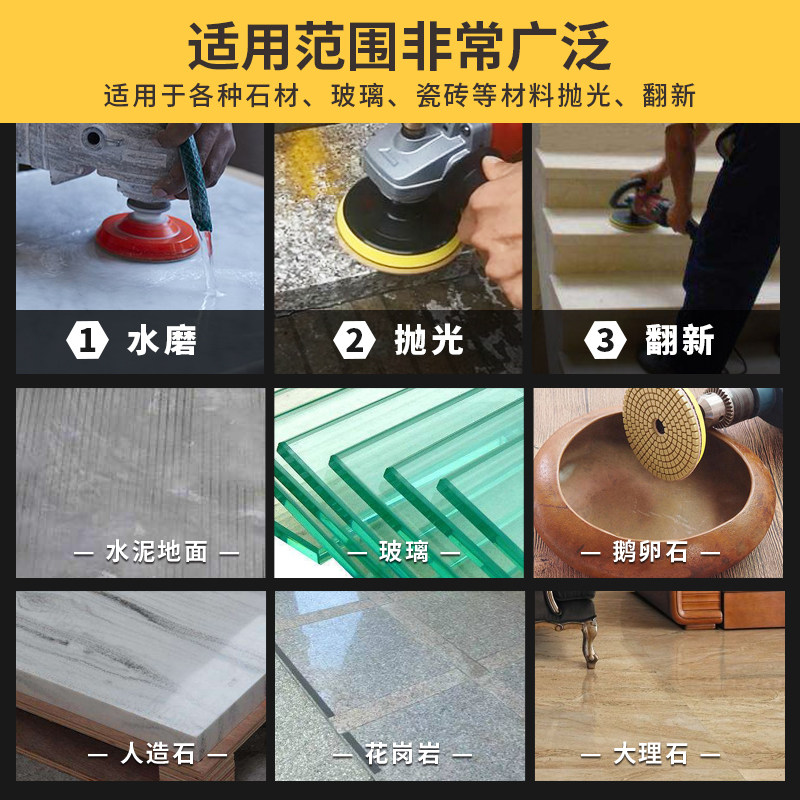 适用范围非常广泛

适用于各种石材、玻璃、瓷砖等材料抛光、翻新

1 水磨

2 抛光

3 翻新

— 水泥地面 —

— 玻璃 —

— 鹅卵石 —

— 人造石 —

— 花岗岩 —

— 大理石 —