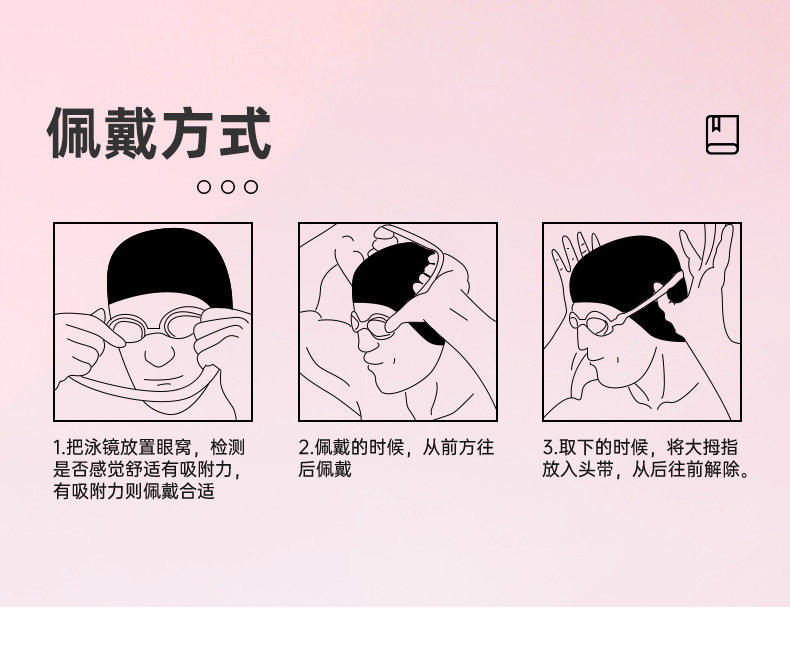 佩戴方式

1.把泳镜放置眼窝，检测是否感觉舒适有吸附力，有吸附力则佩戴合适

2.佩戴的时候，从前方往后佩戴

3.取下的时候，将大拇指放入头带，从后往前解除。