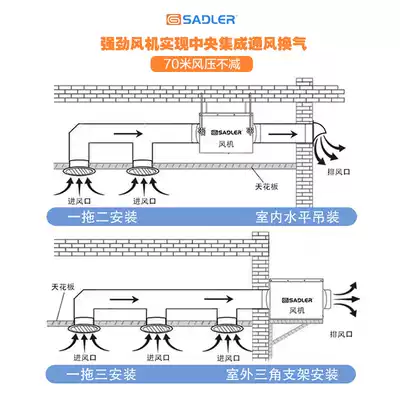 SADLER

强劲风机实现中央集成通风换气

70米风压不减

SADLER
风机

排风口

天花板

进风口

进风口

一拖二安装

室内水平吊装

天花板

SADLER
风机

排风口

进风口

进风口

进风口

一拖三安装

室外三角支架安装