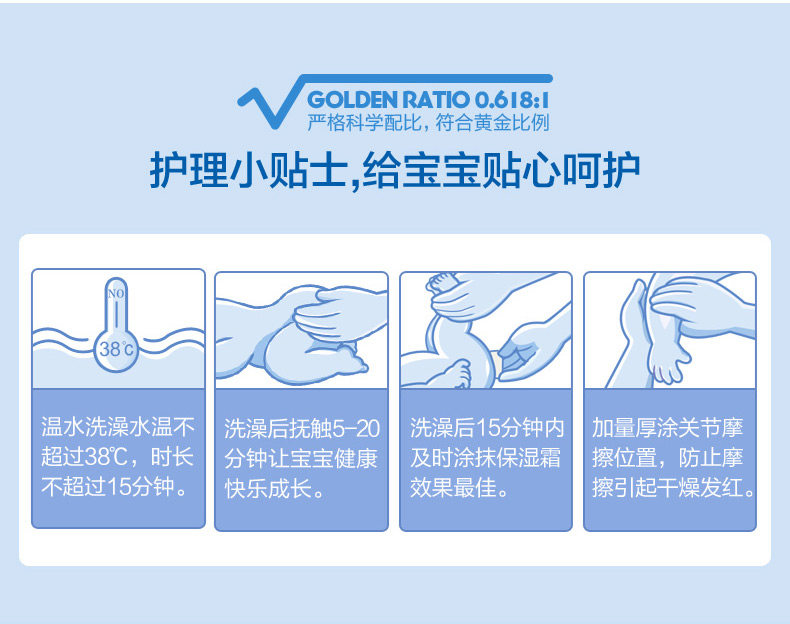 GOLDEN RATIO 0.618:1
严格科学配比，符合黄金比例

护理小贴士,给宝宝贴心呵护

NO
38℃

温水洗澡水温不超过38℃，时长不超过15分钟。

洗澡后抚触5-20分钟让宝宝健康快乐成长。

洗澡后15分钟内及时涂抹保湿霜效果最佳。

加量厚涂关节摩擦位置，防止摩擦引起干燥发红。