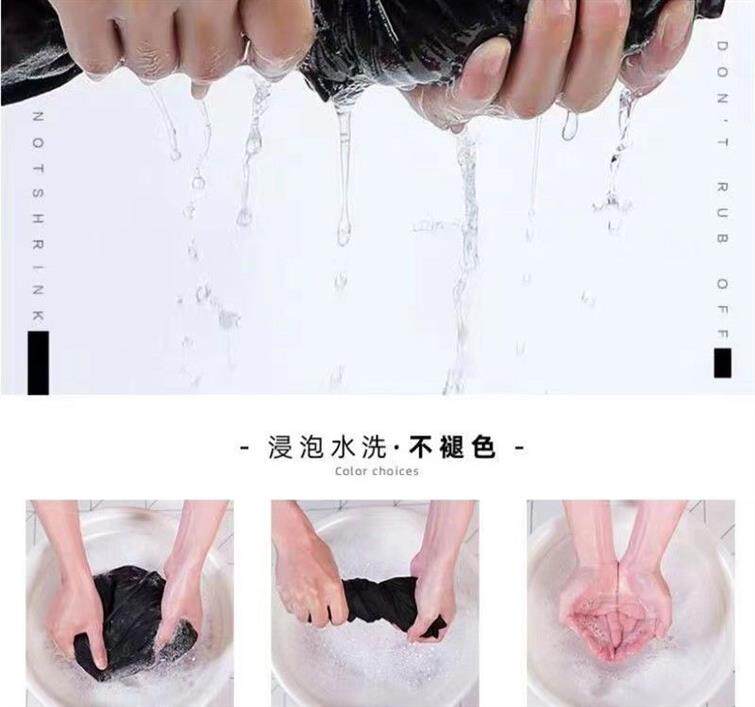 NOTSHRINK

DON'T RUB OFF

- 浸泡水洗·不褪色 -
Color choices