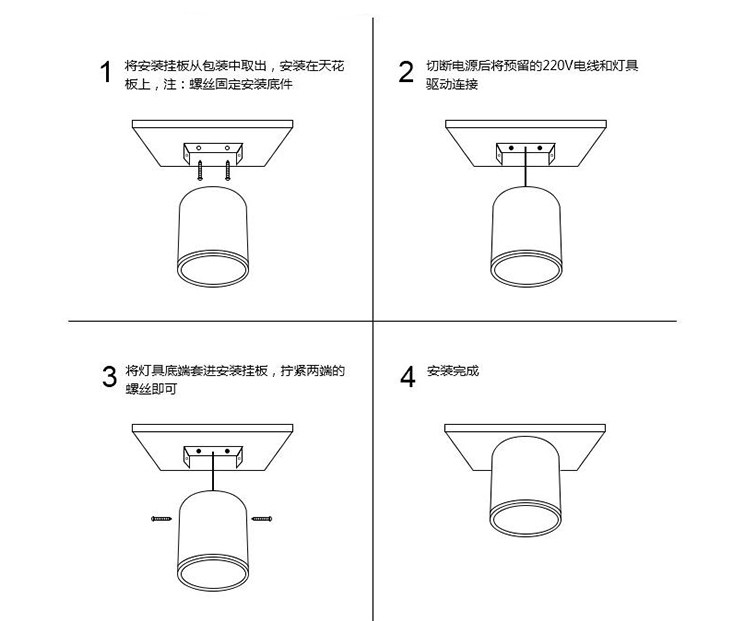 1 将安装挂板从包装中取出，安装在天花板上，注：螺丝固定安装底件

2 切断电源后将预留的220V电线和灯具驱动连接

3 将灯具底端套进安装挂板，拧紧两端的螺丝即可

4 安装完成