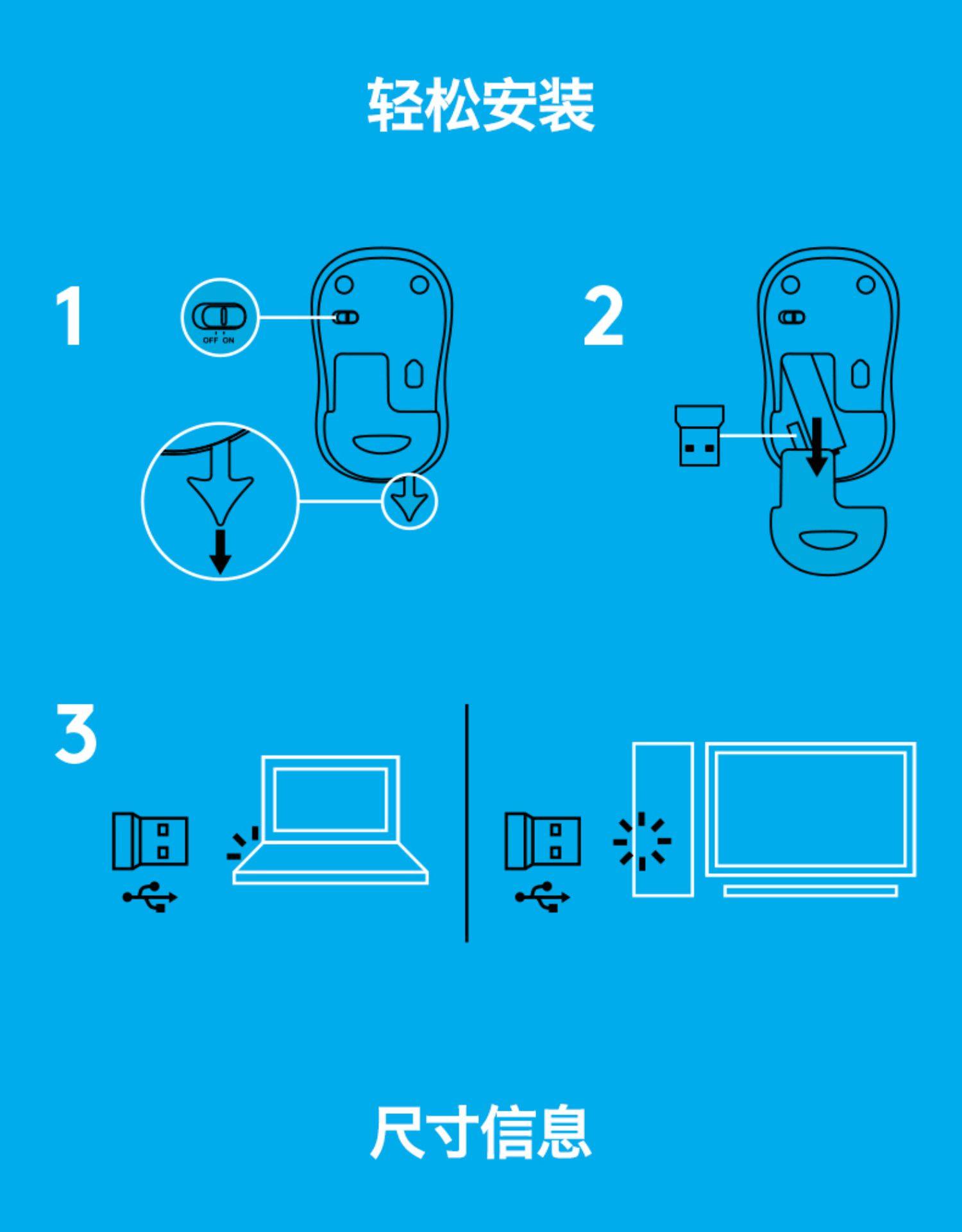 轻松安装

1

OFF ON

2

3

尺寸信息