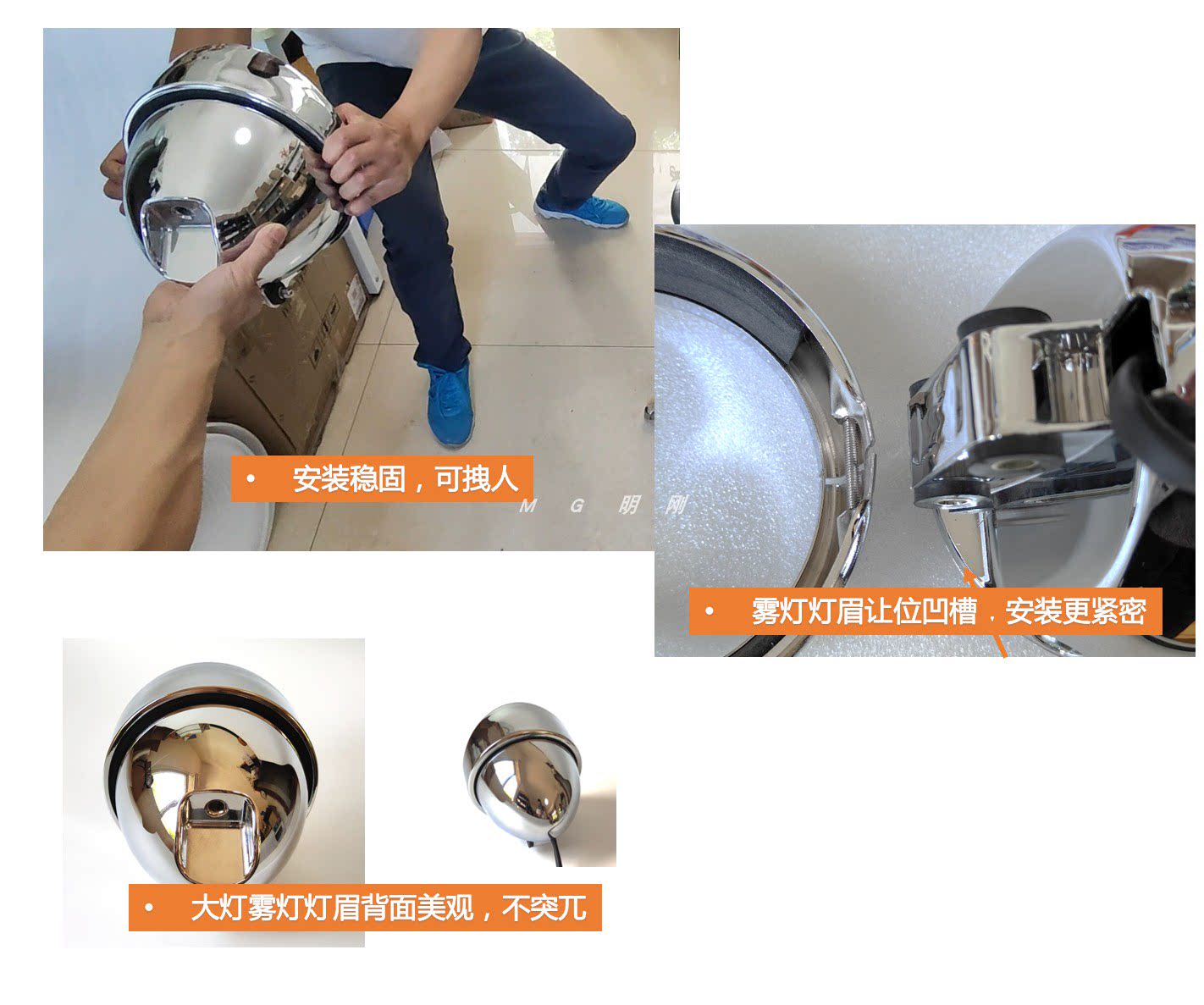 • 安装稳固，可拽人

M G 明 刚

• 雾灯灯眉让位凹槽，安装更紧密

• 大灯雾灯灯眉背面美观，不突兀