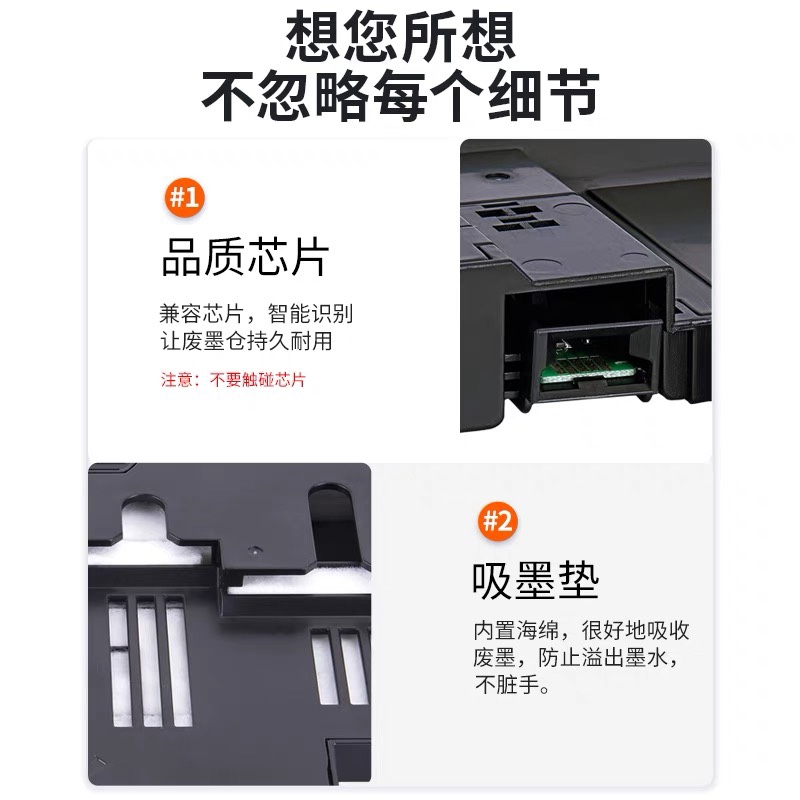 想您所想
不忽略每个细节

#1

品质芯片

兼容芯片，智能识别
让废墨仓持久耐用

注意：不要触碰芯片

#2

吸墨垫

内置海绵，很好地吸收废墨，防止溢出墨水，不脏手。