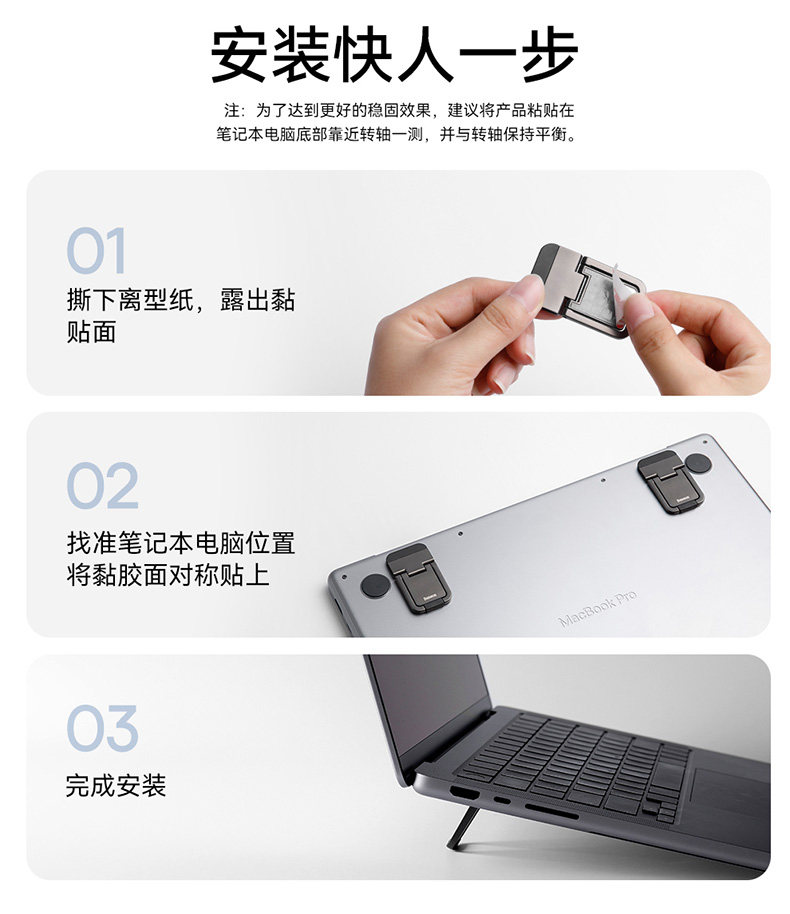 安装快人一步

注：为了达到更好的稳固效果，建议将产品粘贴在笔记本电脑底部靠近转轴一测，并与转轴保持平衡。

01
撕下离型纸，露出黏贴面

02
找准笔记本电脑位置将黏胶面对称贴上

Baseus
Baseus
MacBook Pro

03
完成安装