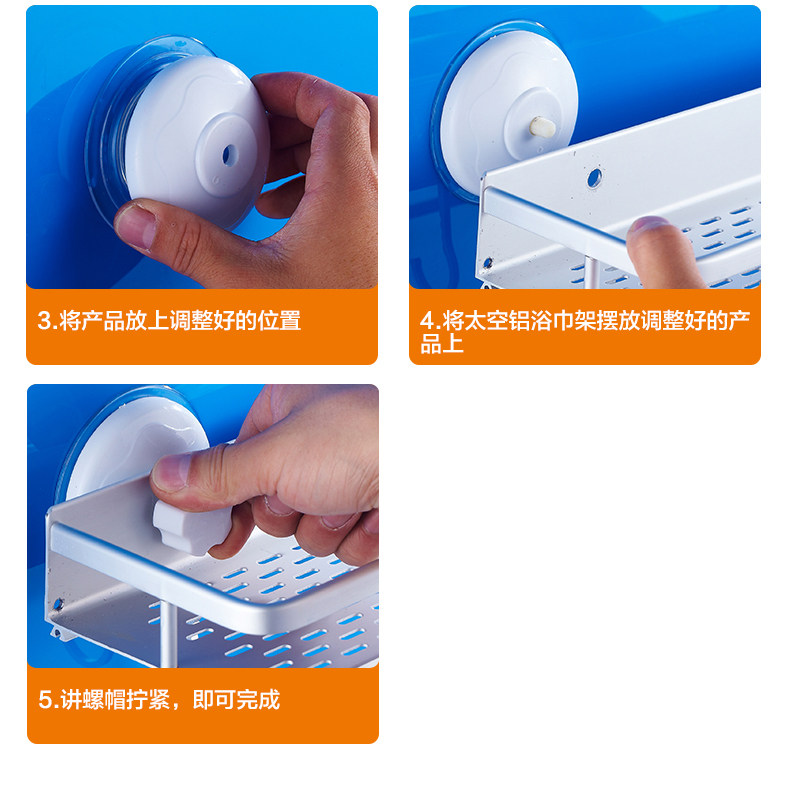 3.将产品放上调整好的位置

4.将太空铝浴巾架摆放调整好的产品上

5.讲螺帽拧紧，即可完成