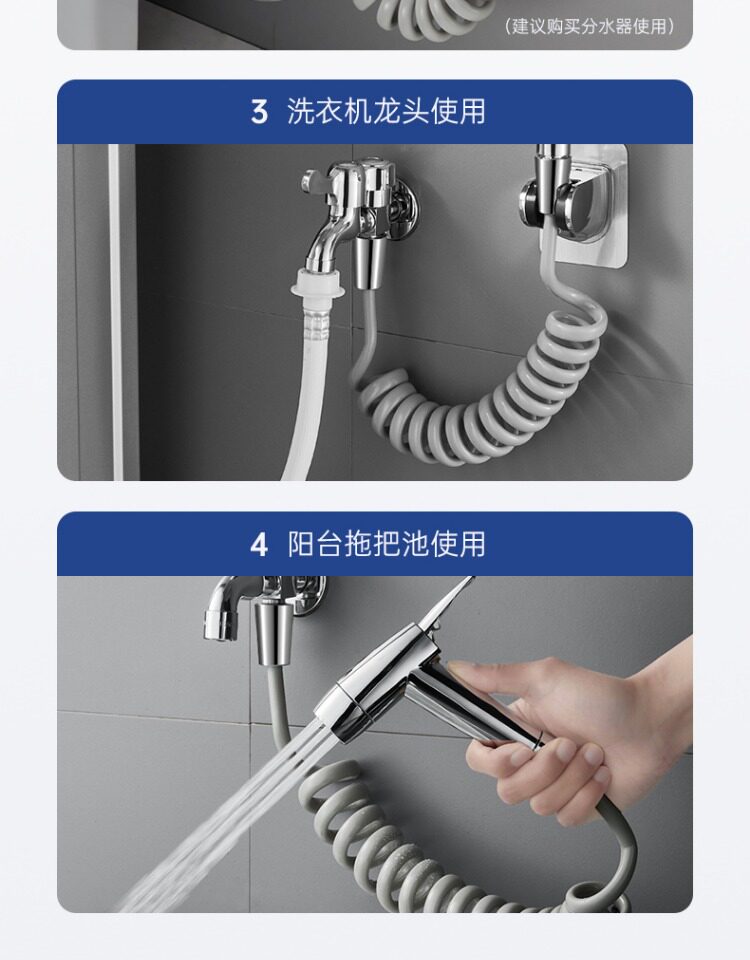 （建议购买分水器使用）

3 洗衣机龙头使用

4 阳台拖把池使用