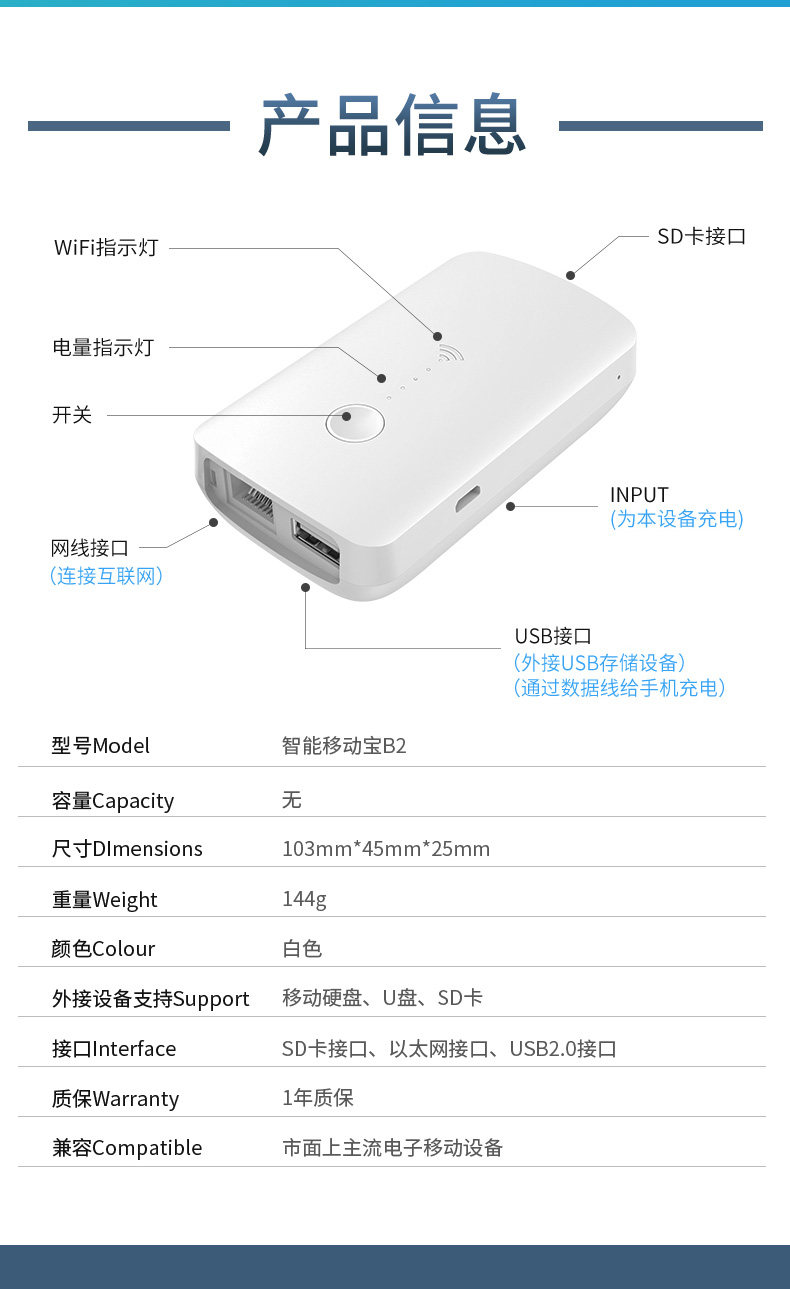 产品信息

WiFi指示灯

SD卡接口

电量指示灯

开关

INPUT
(为本设备充电)

网线接口
(连接互联网)

USB接口
(外接USB存储设备)
(通过数据线给手机充电)

| 型号Model | 智能移动宝B2 |
|---|---|
| 容量Capacity | 无 |
| 尺寸DImensions | 103mm*45mm*25mm |
| 重量Weight | 144g |
| 颜色Colour | 白色 |
| 外接设备支持Support | 移动硬盘、U盘、SD卡 |
| 接口Interface | SD卡接口、以太网接口、USB2.0接口 |
| 质保Warranty | 1年质保 |
| 兼容Compatible | 市面上主流电子移动设备 |