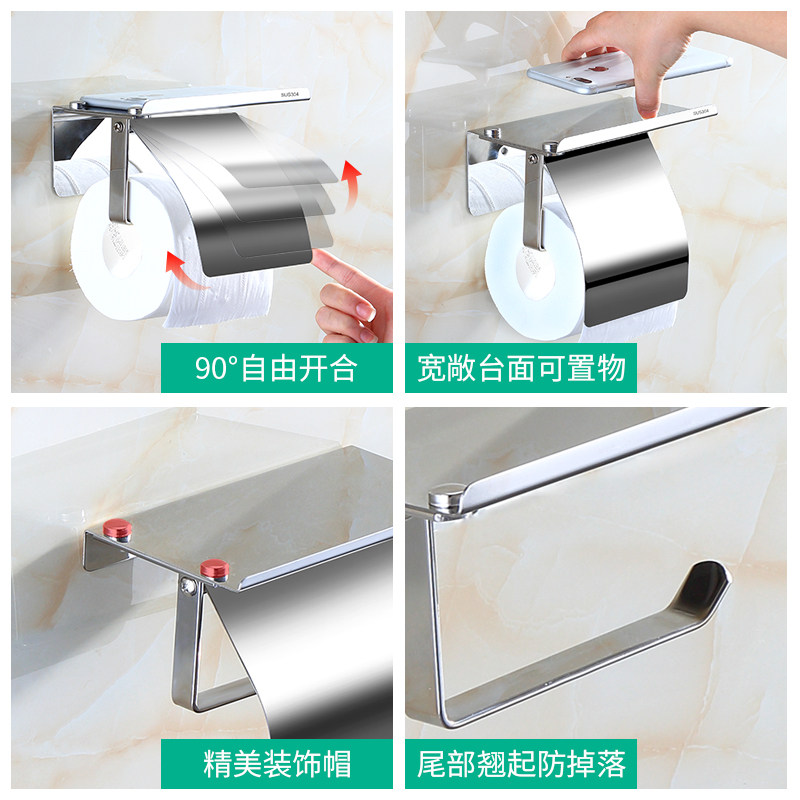 SUS304

90°自由开合

SUS304

宽敞台面可置物

精美装饰帽

尾部翘起防掉落