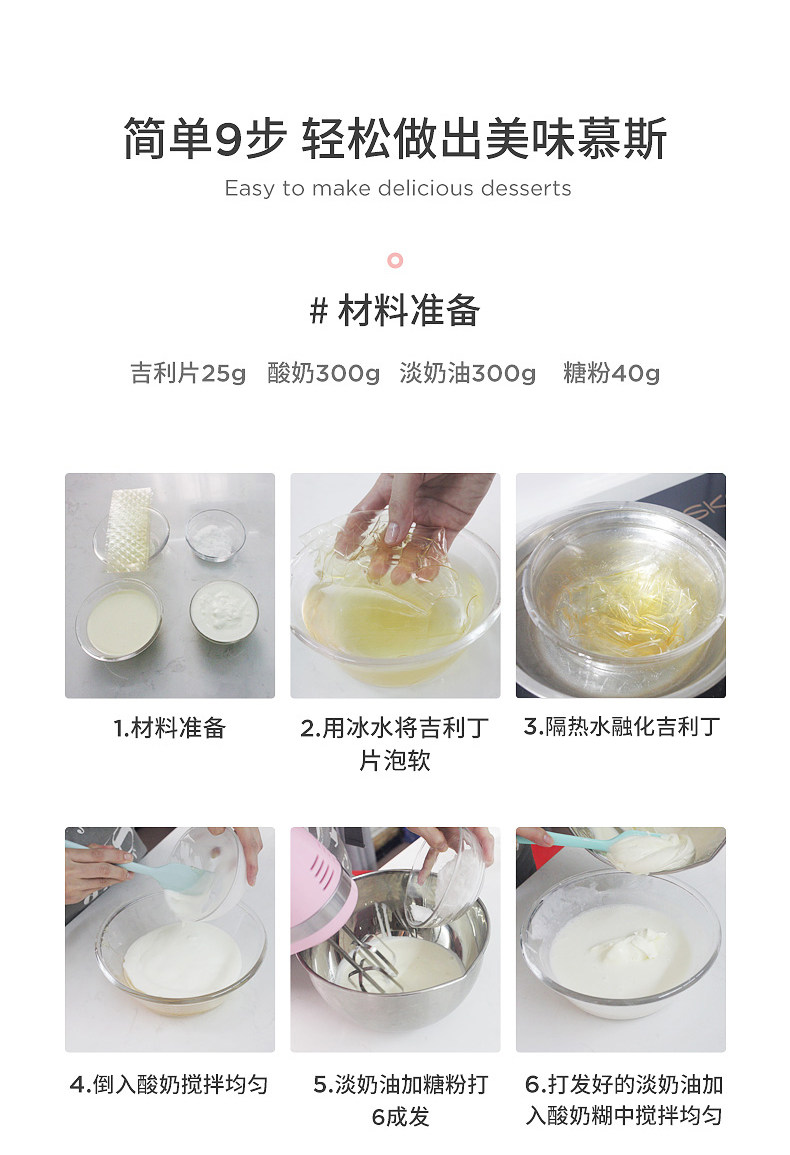 简单9步 轻松做出美味慕斯

Easy to make delicious desserts

# 材料准备

吉利片25g 酸奶300g 淡奶油300g 糖粉40g

1.材料准备

2.用冰水将吉利丁片泡软

3.隔热水融化吉利丁

4.倒入酸奶搅拌均匀

5.淡奶油加糖粉打6成发

6.打发好的淡奶油加入酸奶糊中搅拌均匀