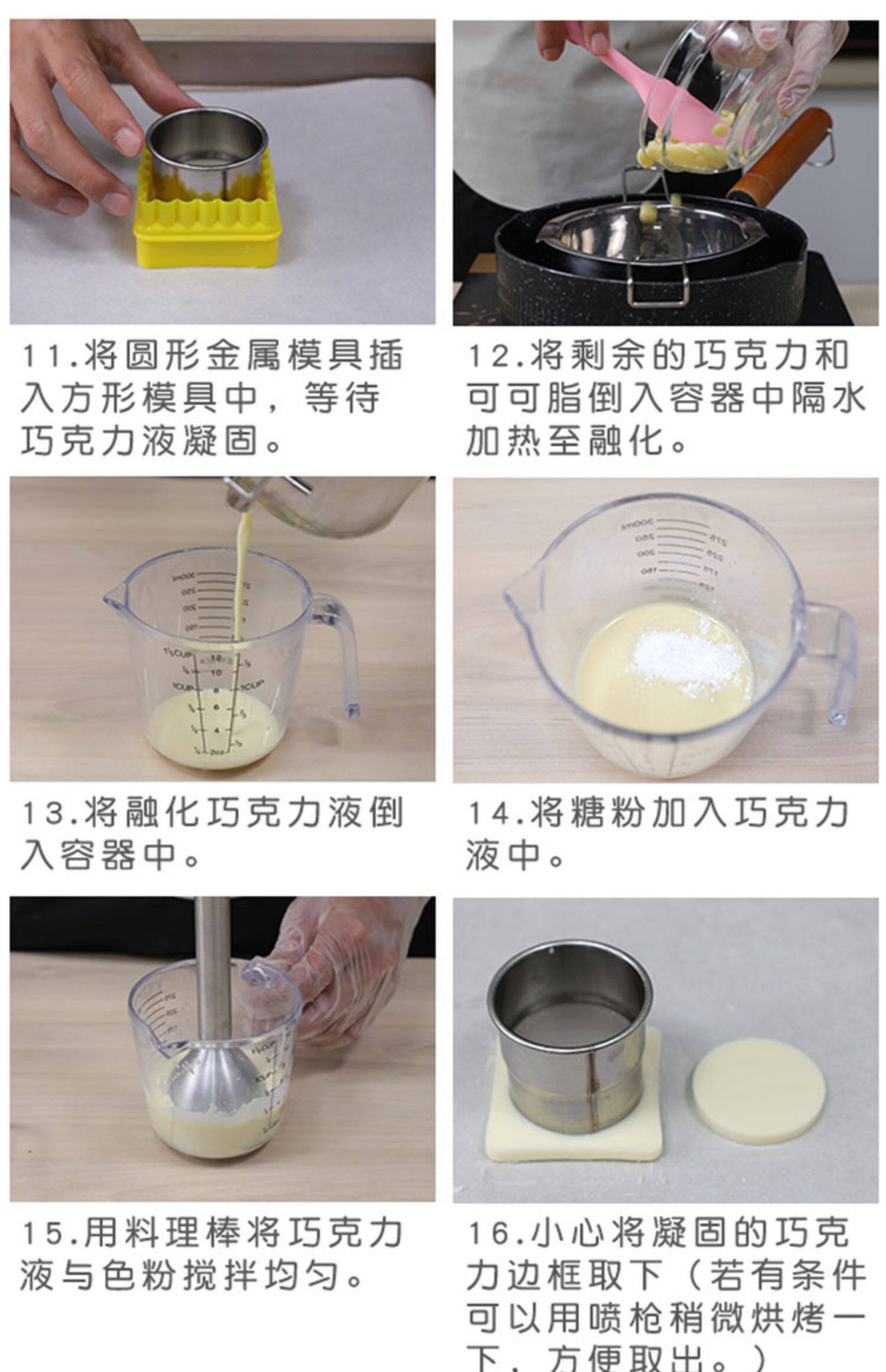 11.将圆形金属模具插入方形模具中，等待巧克力液凝固。

12.将剩余的巧克力和可可脂倒入容器中隔水加热至融化。

13.将融化巧克力液倒入容器中。

14.将糖粉加入巧克力液中。

15.用料理棒将巧克力液与色粉搅拌均匀。

16.小心将凝固的巧克力边框取下（若有条件可以用喷枪稍微烘烤一下，方便取出。）