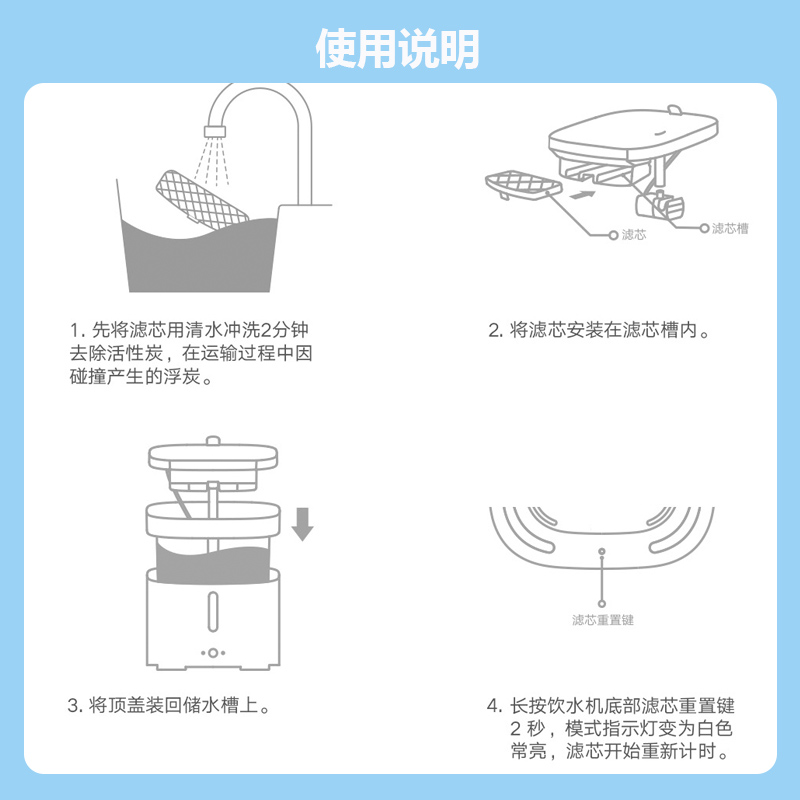 使用说明

1. 先将滤芯用清水冲洗2分钟去除活性炭，在运输过程中因碰撞产生的浮炭。

滤芯

滤芯槽

2. 将滤芯安装在滤芯槽内。

3. 将顶盖装回储水槽上。

滤芯重置键

4. 长按饮水机底部滤芯重置键 2 秒，模式指示灯变为白色常亮，滤芯开始重新计时。