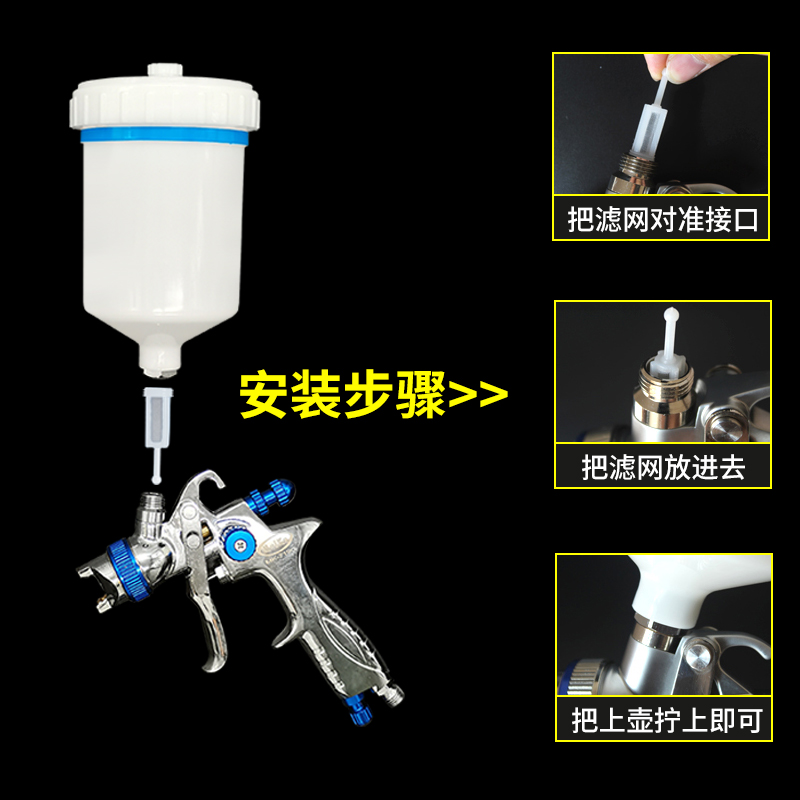 安装步骤>>

把滤网对准接口

把滤网放进去

把上壶拧上即可