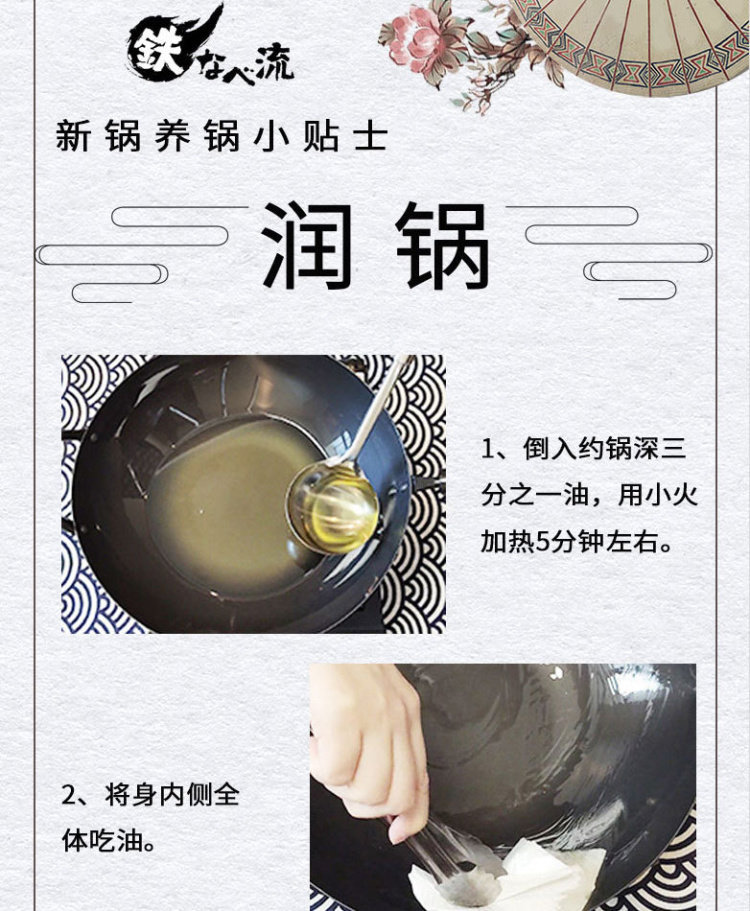 鉄なべ流

新锅养锅小贴士

润锅

1、倒入约锅深三分之一油，用小火加热5分钟左右。

2、将身内侧全体吃油。