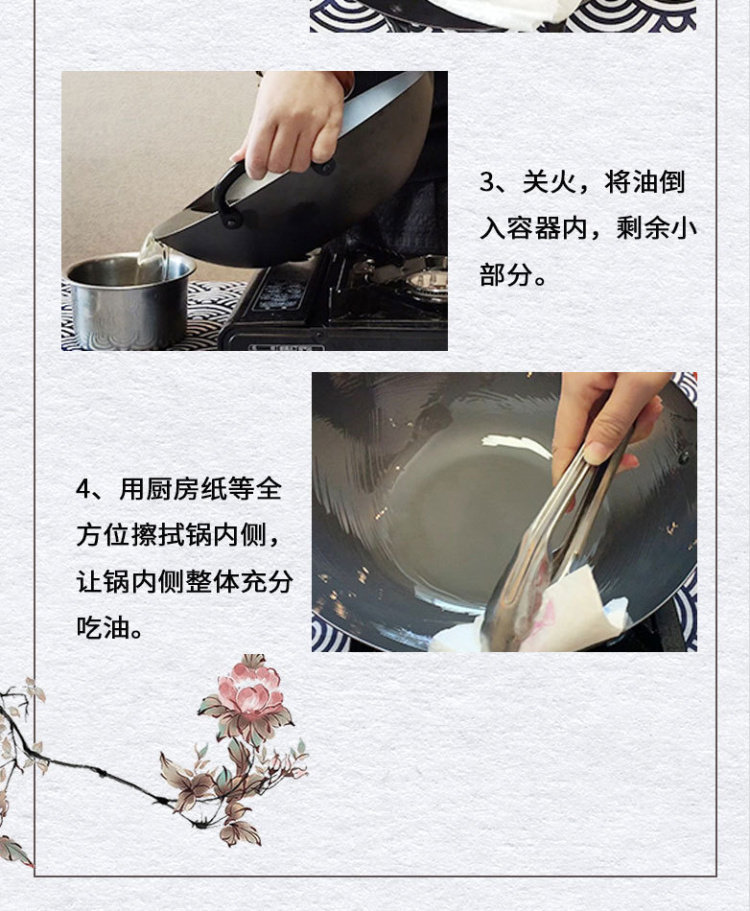 3、关火，将油倒入容器内，剩余小部分。

4、用厨房纸等全方位擦拭锅内侧，让锅内侧整体充分吃油。