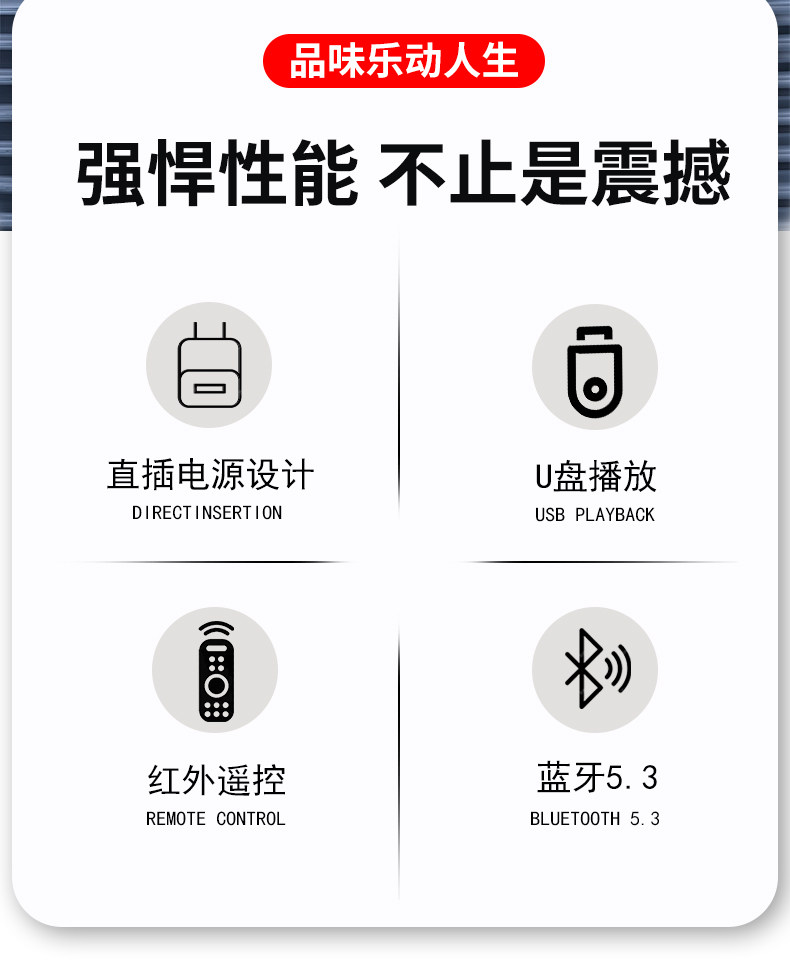 品味乐动人生

强悍性能 不止是震撼

直插电源设计
DIRECTINSERTION

U盘播放
USB PLAYBACK

红外遥控
REMOTE CONTROL

蓝牙5.3
BLUETOOTH 5.3