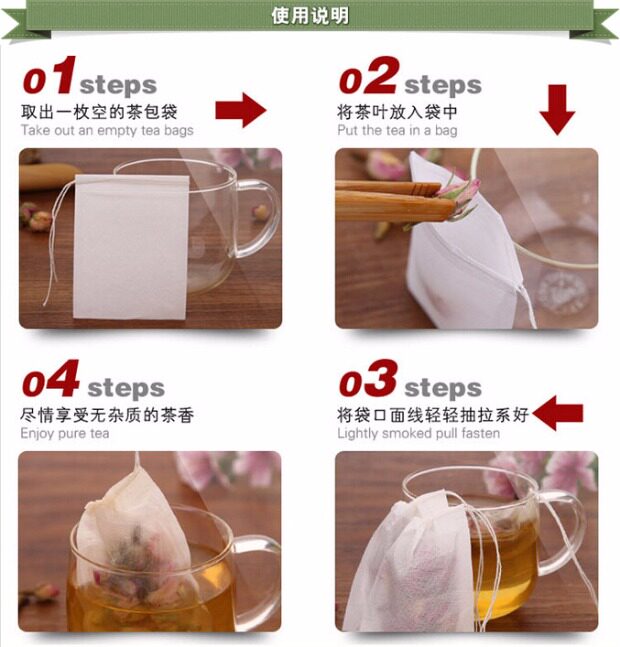 使用说明

01 steps
取出一枚空的茶包袋
Take out an empty tea bags

02 steps
将茶叶放入袋中
Put the tea in a bag

04 steps
尽情享受无杂质的茶香
Enjoy pure tea

03 steps
将袋口面线轻轻抽拉系好
Lightly smoked pull fasten